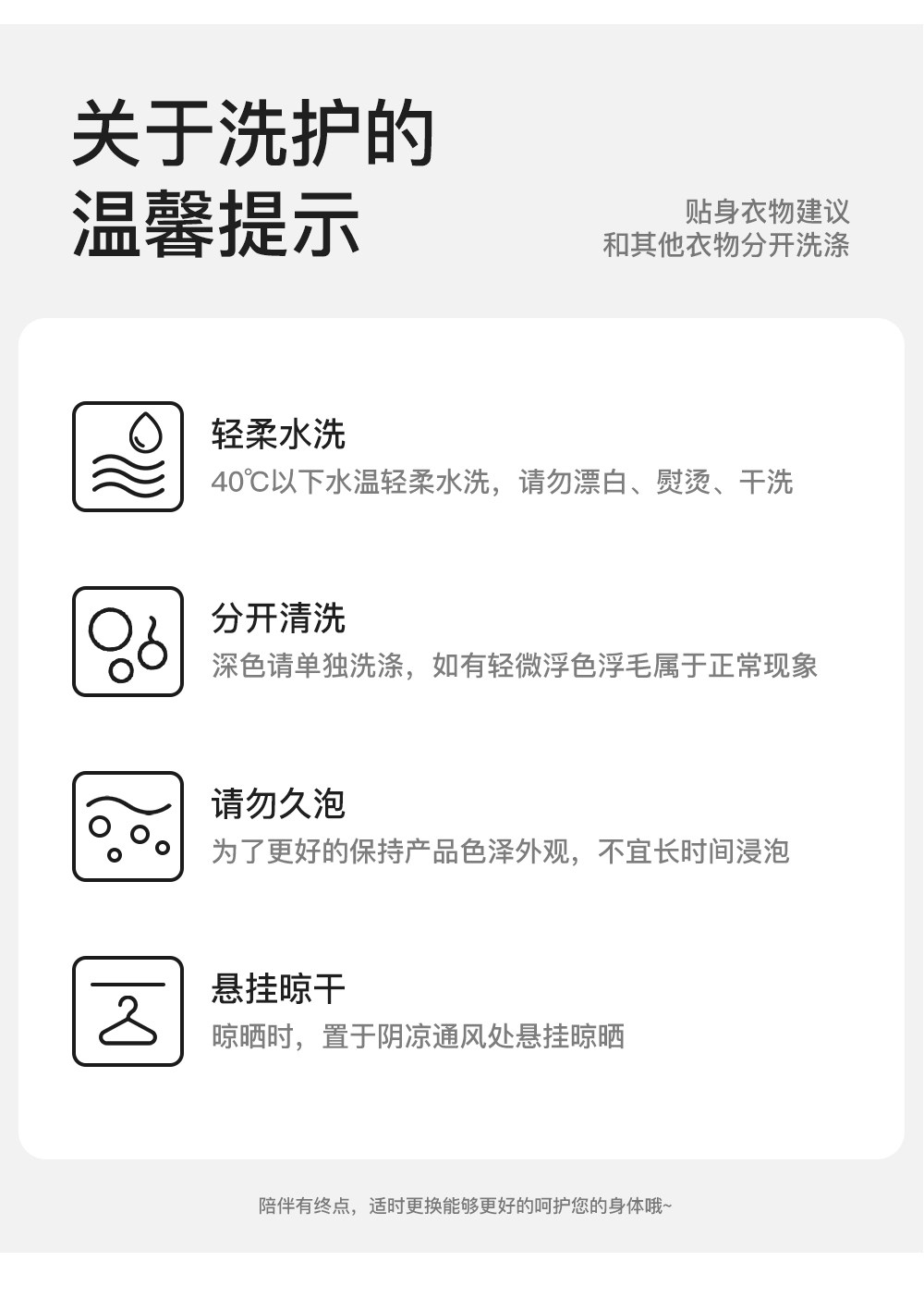 关于洗护的
温馨提示

贴身衣物建议
和其他衣物分开洗涤

轻柔水洗
40℃以下水温轻柔水洗，请勿漂白、熨烫、干洗

分开清洗
深色请单独洗涤，如有轻微浮色浮毛属于正常现象

请勿久泡
为了更好的保持产品色泽外观，不宜长时间浸泡

悬挂晾干
晾晒时，置于阴凉通风处悬挂晾晒

陪伴有终点，适时更换能够更好的呵护您的身体哦~