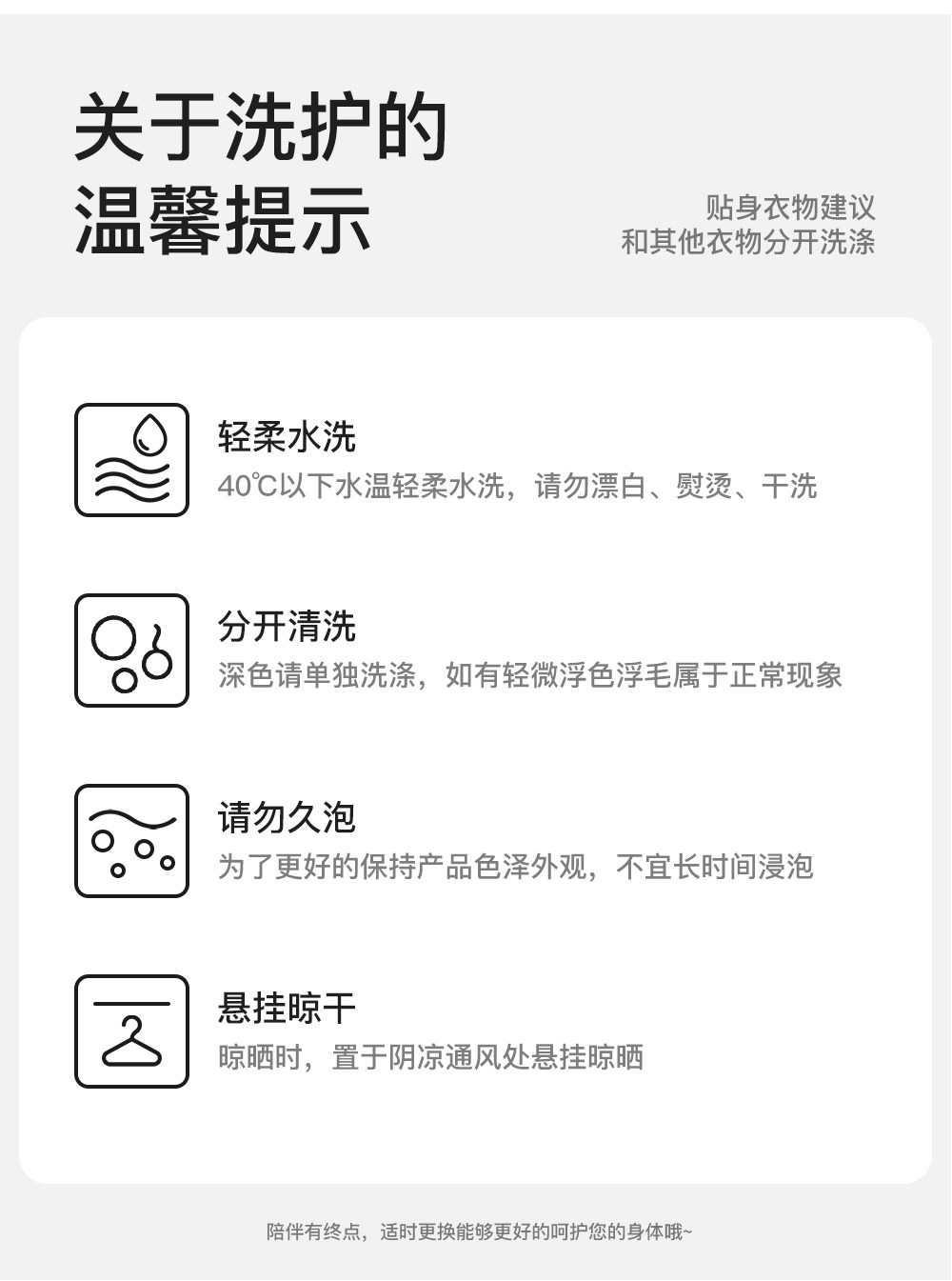 关于洗护的
温馨提示

贴身衣物建议
和其他衣物分开洗涤

轻柔水洗
40℃以下水温轻柔水洗，请勿漂白、熨烫、干洗

分开清洗
深色请单独洗涤，如有轻微浮色浮毛属于正常现象

请勿久泡
为了更好的保持产品色泽外观，不宜长时间浸泡

悬挂晾干
晾晒时，置于阴凉通风处悬挂晾晒

陪伴有终点，适时更换能够更好的呵护您的身体哦~