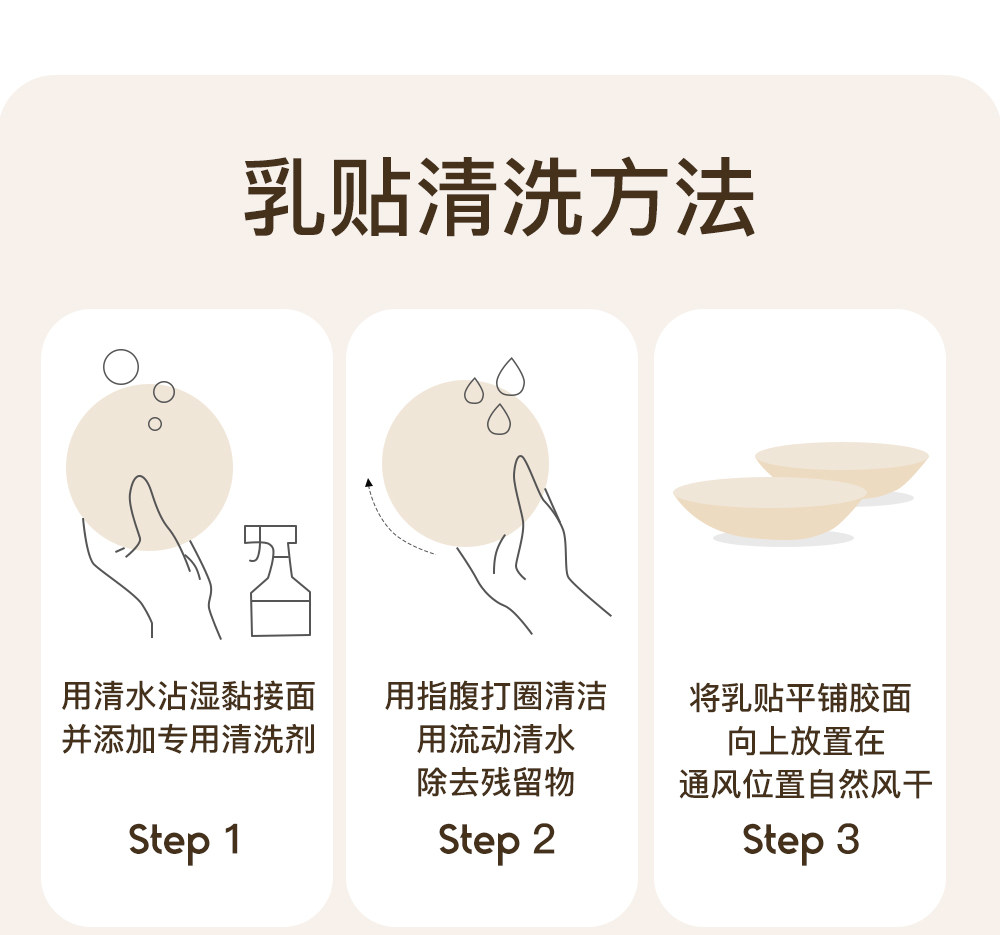 乳贴清洗方法

用清水沾湿黏接面
并添加专用清洗剂

Step 1

用指腹打圈清洁
用流动清水
除去残留物

Step 2

将乳贴平铺胶面
向上放置在
通风位置自然风干

Step 3