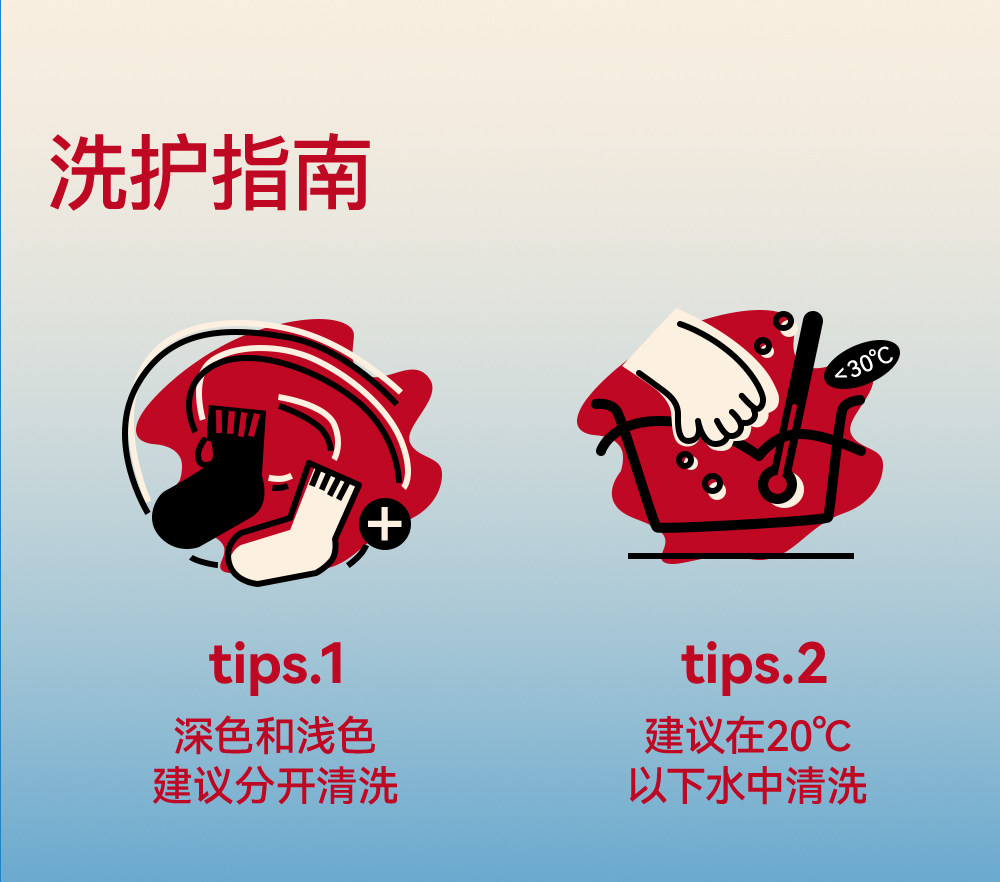 洗护指南

<30℃

tips.1
深色和浅色
建议分开清洗

tips.2
建议在20℃
以下水中清洗