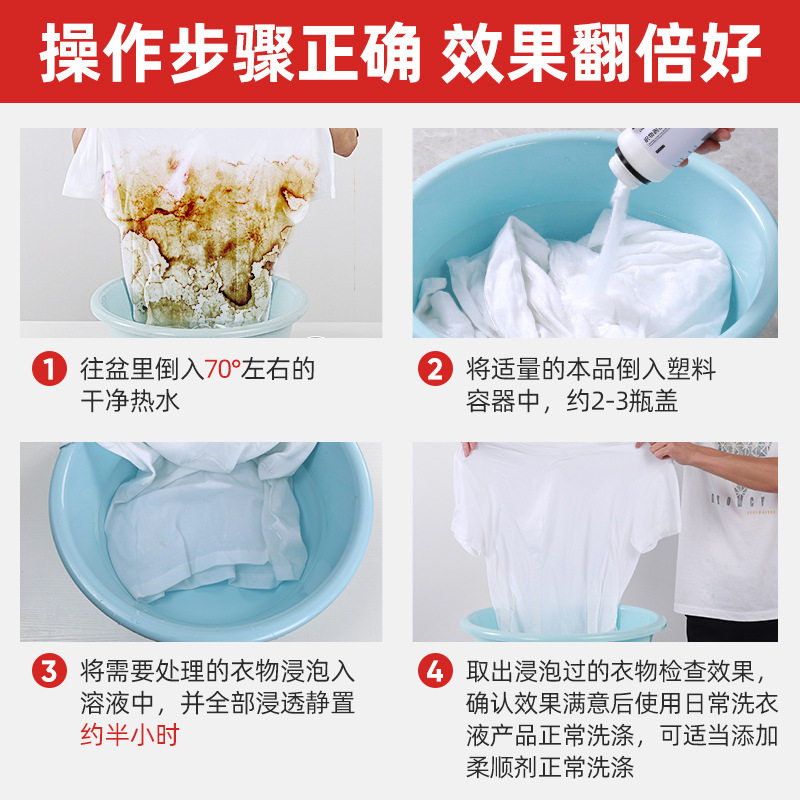 操作步骤正确 效果翻倍好

1 往盆里倒入70°左右的干净热水

2 将适量的本品倒入塑料容器中，约2-3瓶盖

3 将需要处理的衣物浸泡入溶液中，并全部浸透静置约半小时

4 取出浸泡过的衣物检查效果，确认效果满意后使用日常洗衣液产品正常洗涤，可适当添加柔顺剂正常洗涤