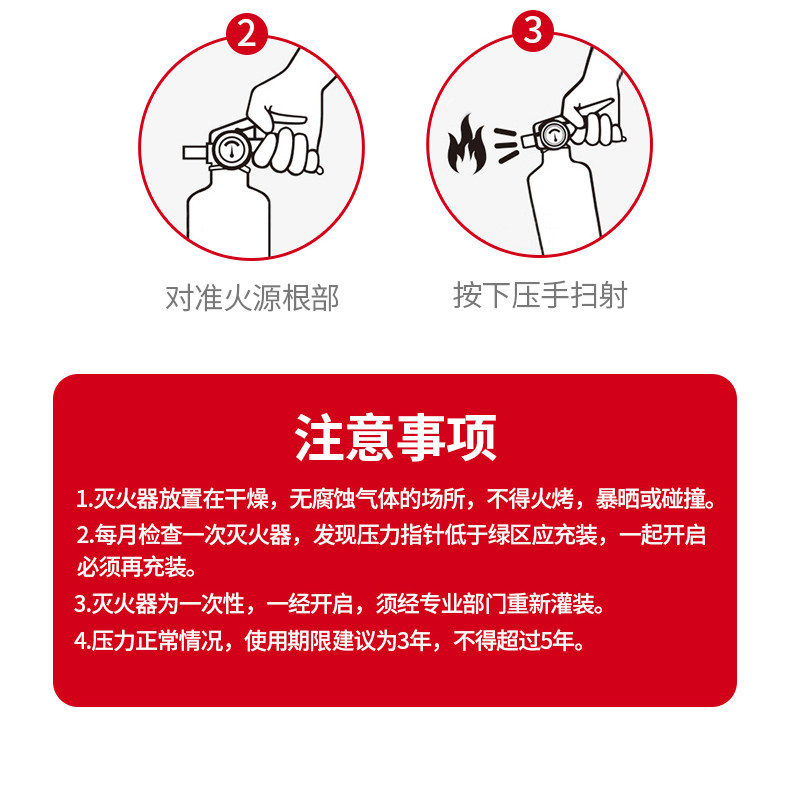 2

对准火源根部

3

按下压手扫射

注意事项

1.灭火器放置在干燥，无腐蚀气体的场所，不得火烤，暴晒或碰撞。

2.每月检查一次灭火器，发现压力指针低于绿区应充装，一起开启必须再充装。

3.灭火器为一次性，一经开启，须经专业部门重新灌装。

4.压力正常情况，使用期限建议为3年，不得超过5年。