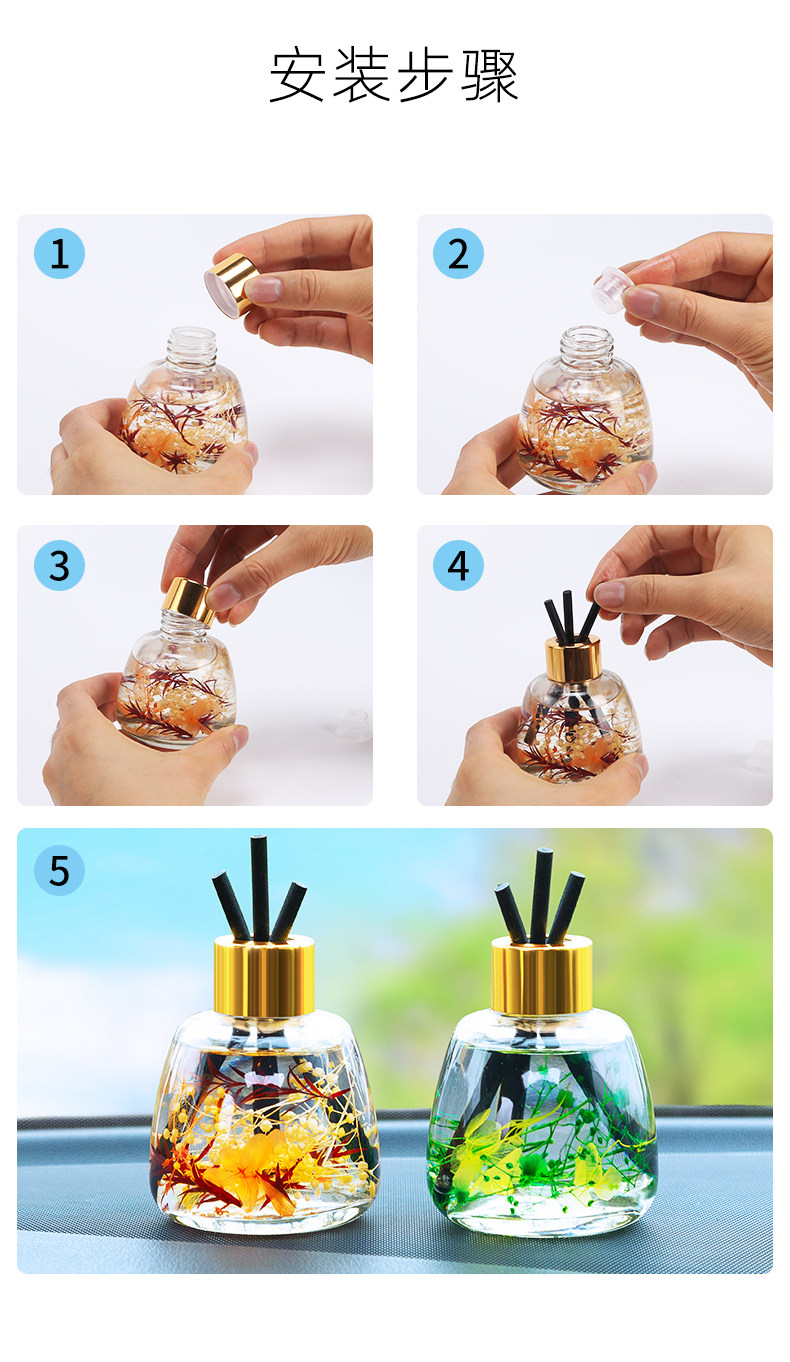 安装步骤

1

2

3

4

5