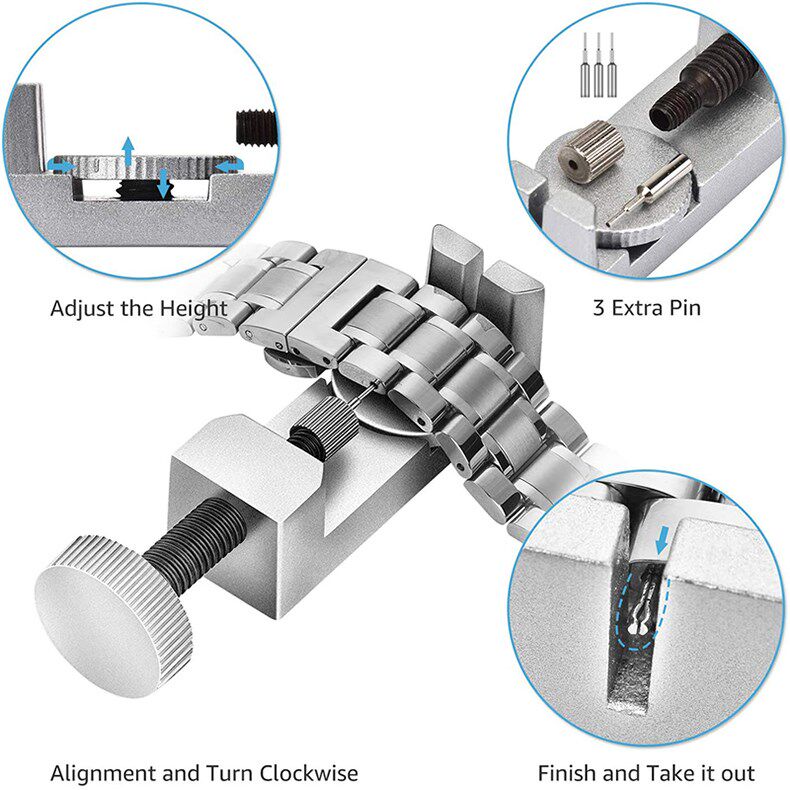 Adjust the Height

3 Extra Pin

Alignment and Turn Clockwise

Finish and Take it out