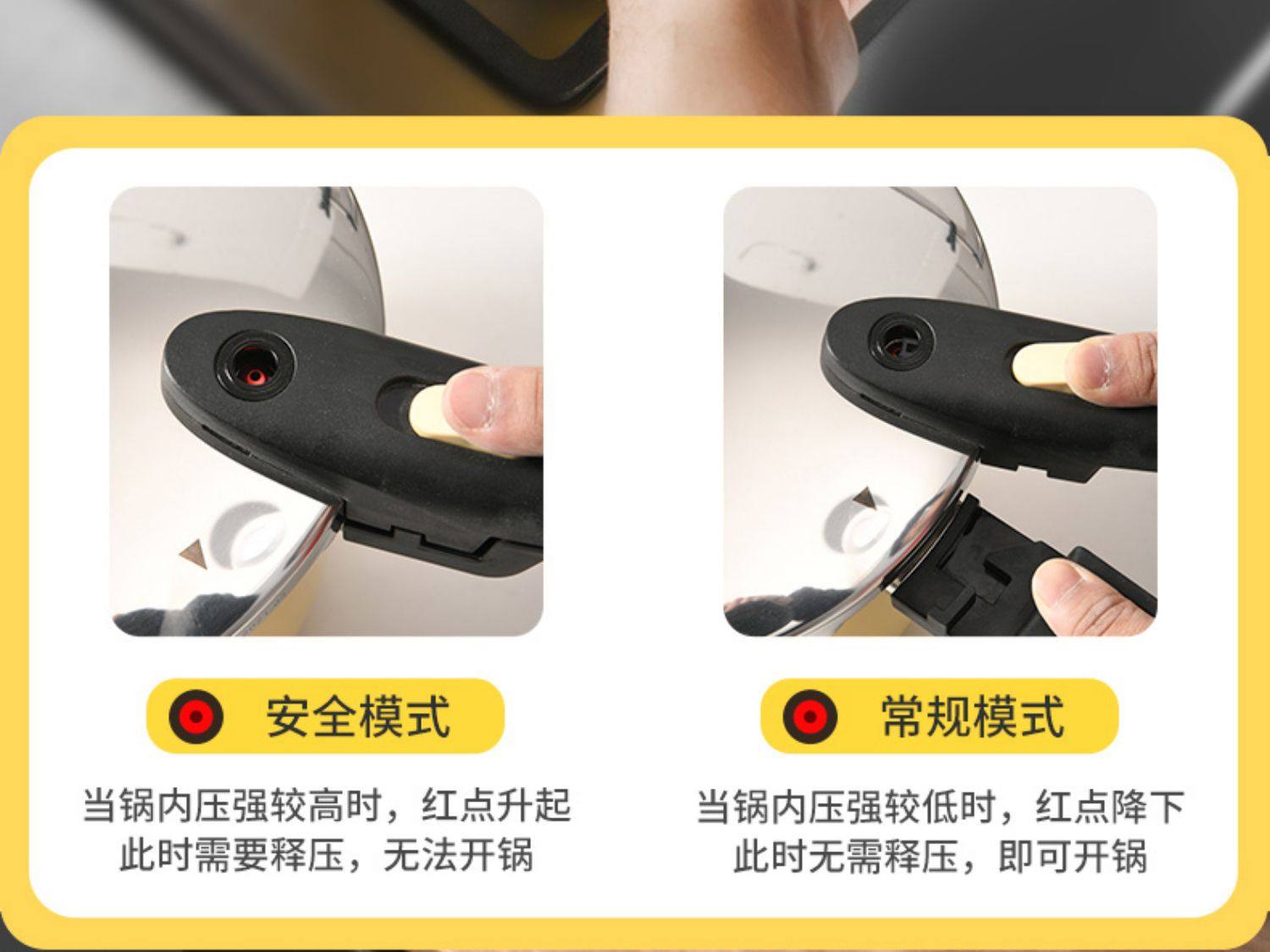 安全模式

当锅内压强较高时，红点升起
此时需要释压，无法开锅

常规模式

当锅内压强较低时，红点降下
此时无需释压，即可开锅