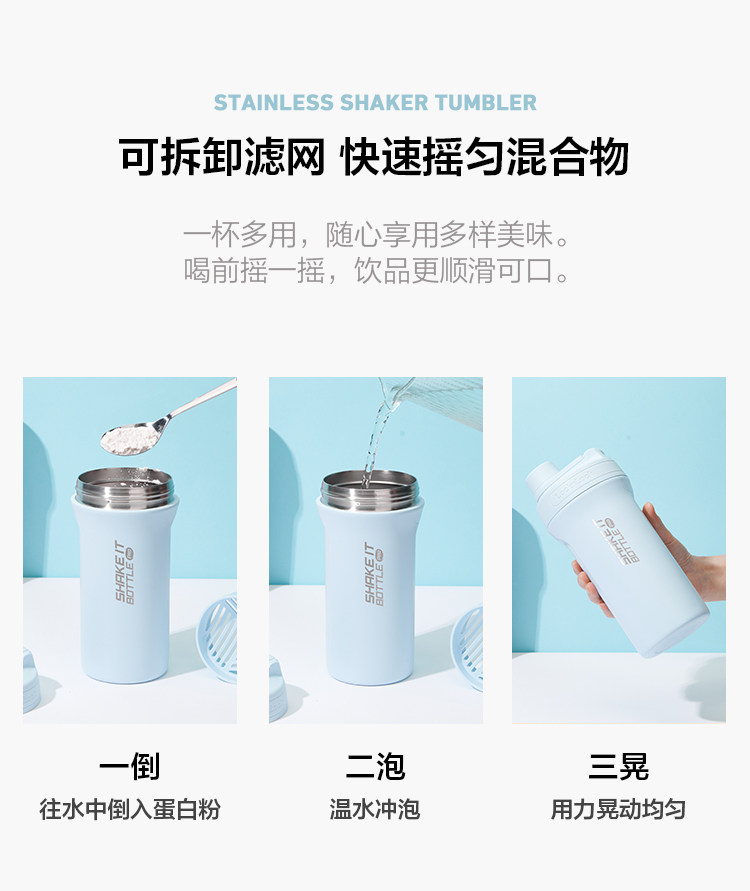 STAINLESS SHAKER TUMBLER

可拆卸滤网 快速摇匀混合物

一杯多用，随心享用多样美味。
喝前摇一摇，饮品更顺滑可口。

SHAKE IT BOTTLE

SHAKE IT BOTTLE

SHAKE IT BOTTLE

一倒
往水中倒入蛋白粉

二泡
温水冲泡

三晃
用力晃动均匀