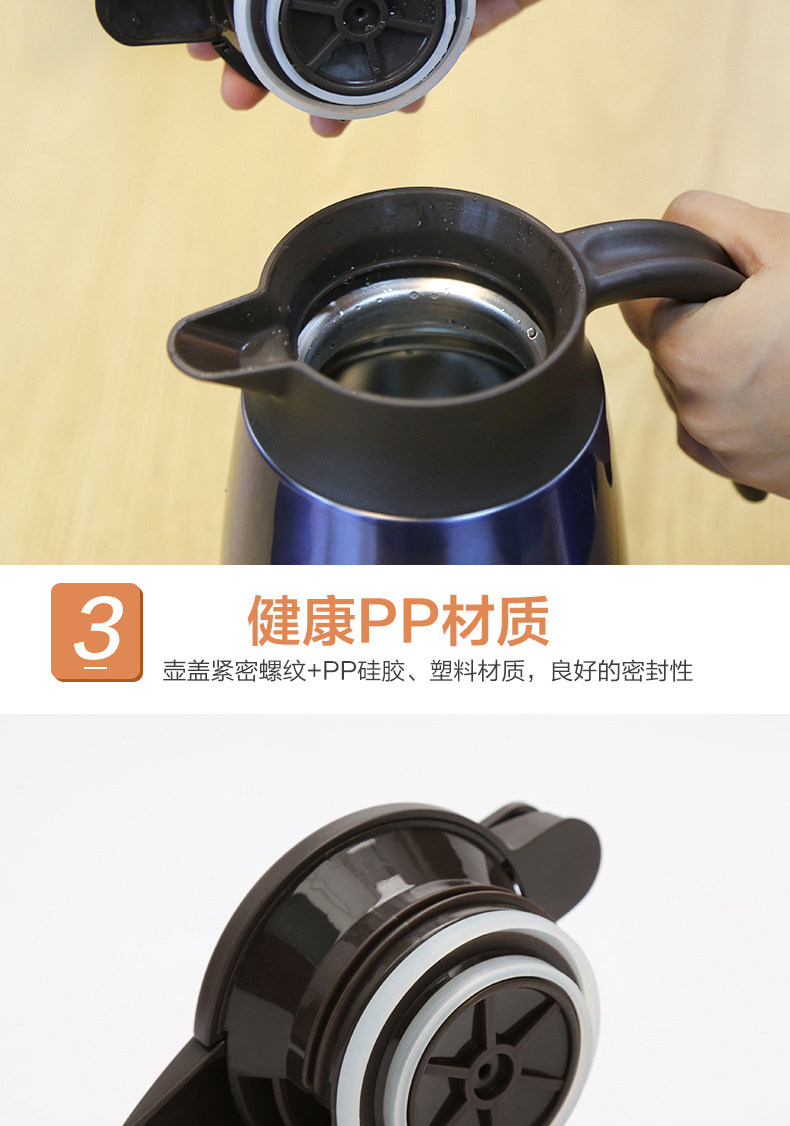 3

健康PP材质

壶盖紧密螺纹+PP硅胶、塑料材质，良好的密封性