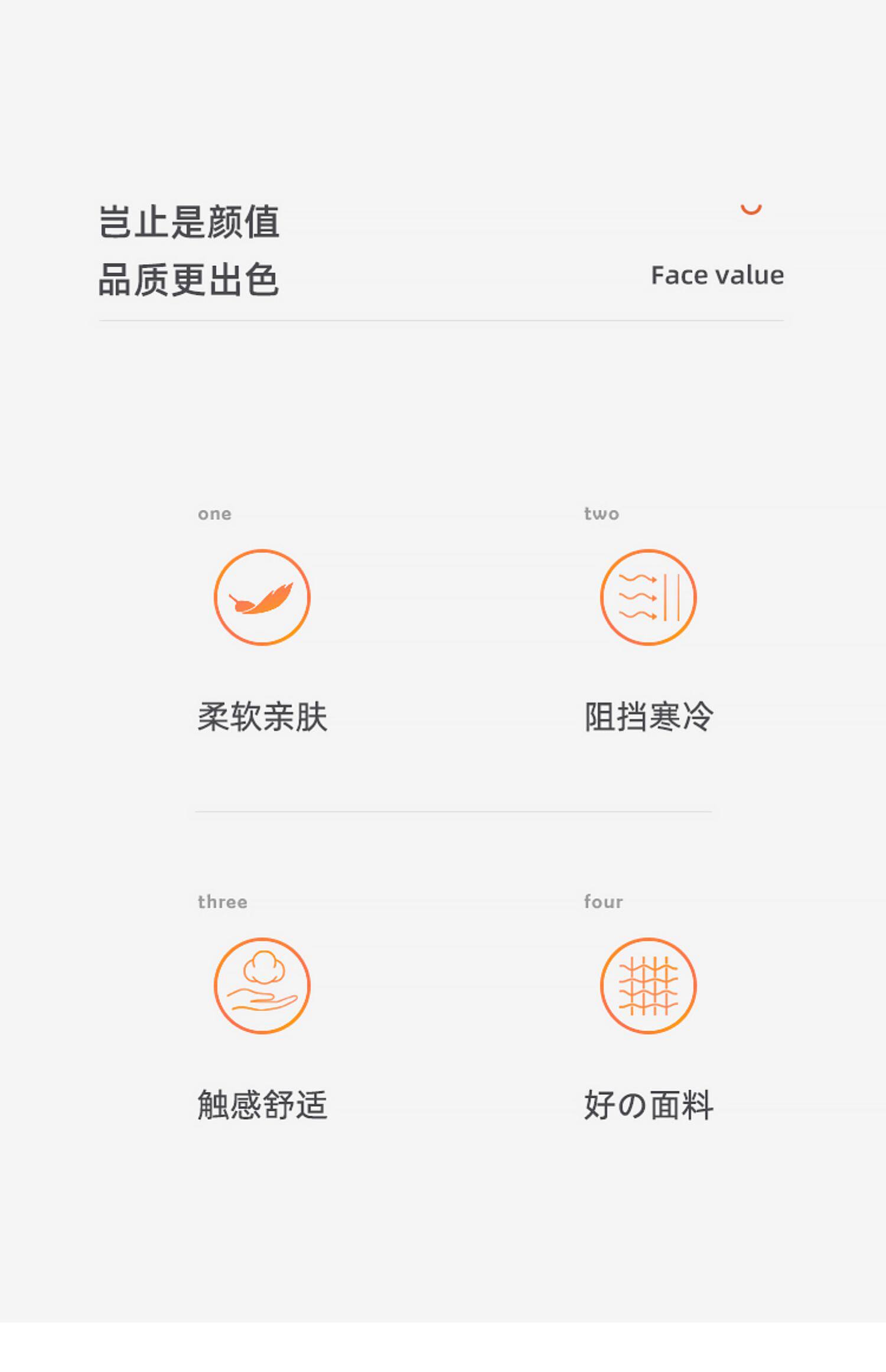 岂止是颜值
品质更出色

Face value

one

柔软亲肤

two

阻挡寒冷

three

触感舒适

four

好の面料