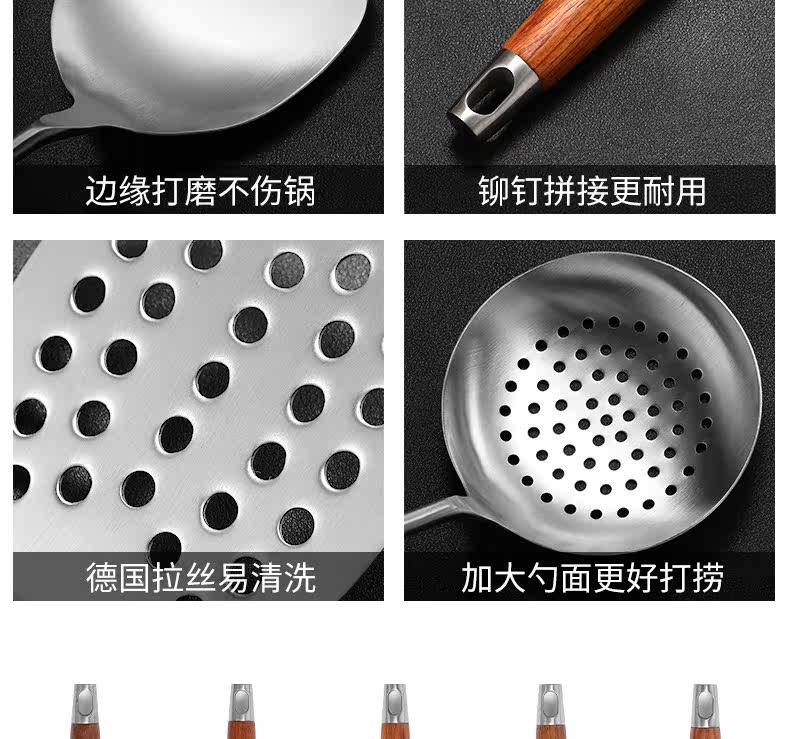 边缘打磨不伤锅

铆钉拼接更耐用

德国拉丝易清洗

加大勺面更好打捞