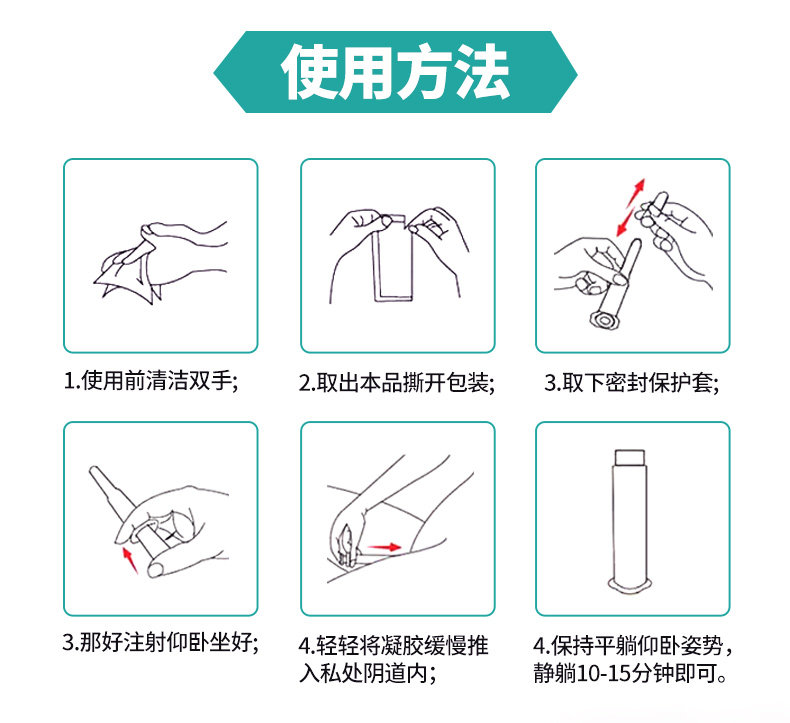 使用方法

1.使用前清洁双手;

2.取出本品撕开包装;

3.取下密封保护套;

3.那好注射仰卧坐好;

4.轻轻将凝胶缓慢推入私处阴道内;

4.保持平躺仰卧姿势，静躺10-15分钟即可。