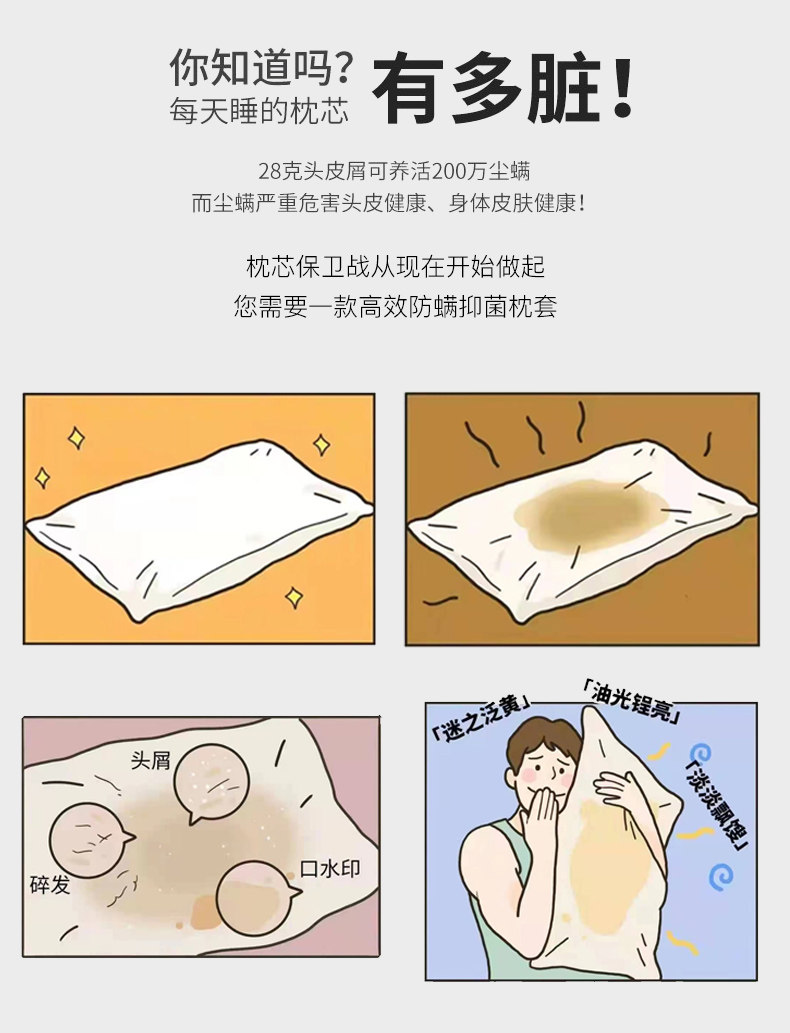 你知道吗？
每天睡的枕芯
有多脏！

28克头皮屑可养活200万尘螨
而尘螨严重危害头皮健康、身体皮肤健康！

枕芯保卫战从现在开始做起
您需要一款高效防螨抑菌枕套

头屑
碎发
口水印

「迷之泛黄」
「油光锃亮」
「淡淡飘馊」