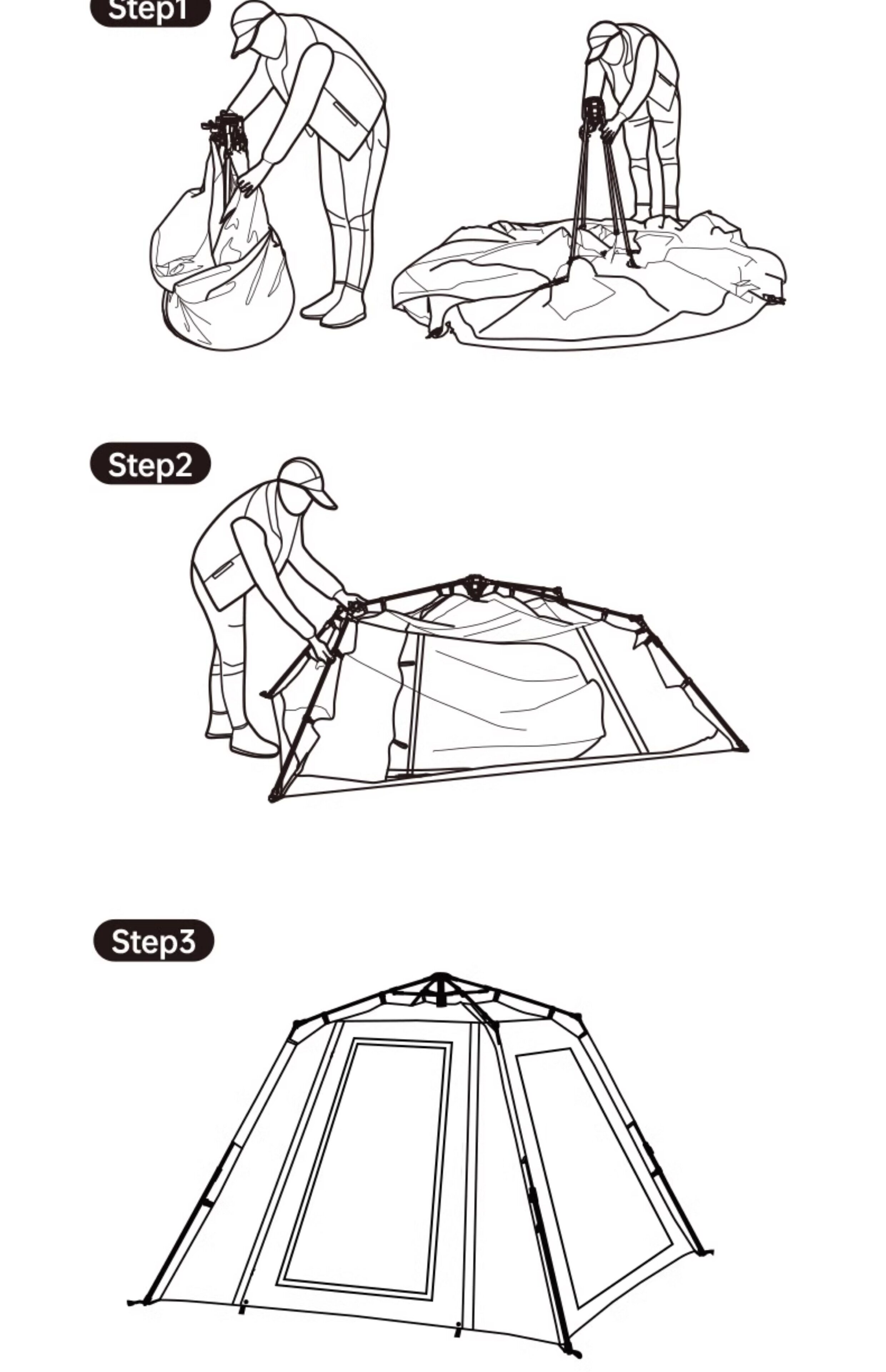 Step1

Step2

Step3