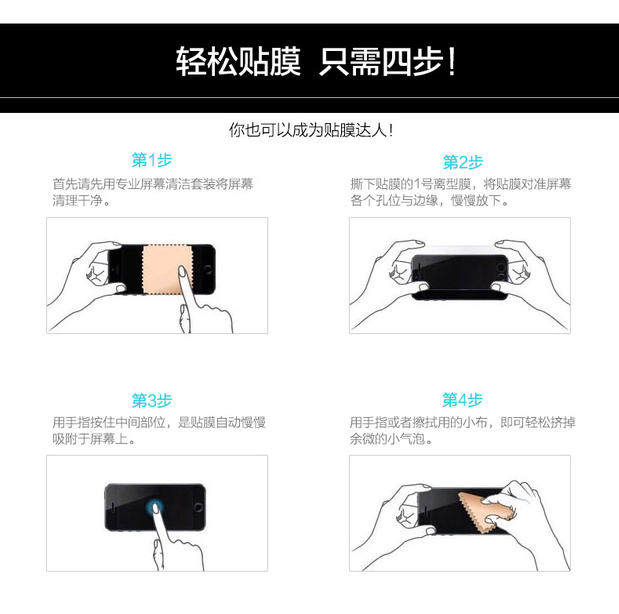 轻松贴膜 只需四步!

你也可以成为贴膜达人!

第1步

首先请先用专业屏幕清洁套装将屏幕清理干净。

第2步

撕下贴膜的1号离型膜，将贴膜对准屏幕各个孔位与边缘，慢慢放下。

第3步

用手指按住中间部位，是贴膜自动慢慢吸附于屏幕上。

第4步

用手指或者擦拭用的小布，即可轻松挤掉余微的小气泡。