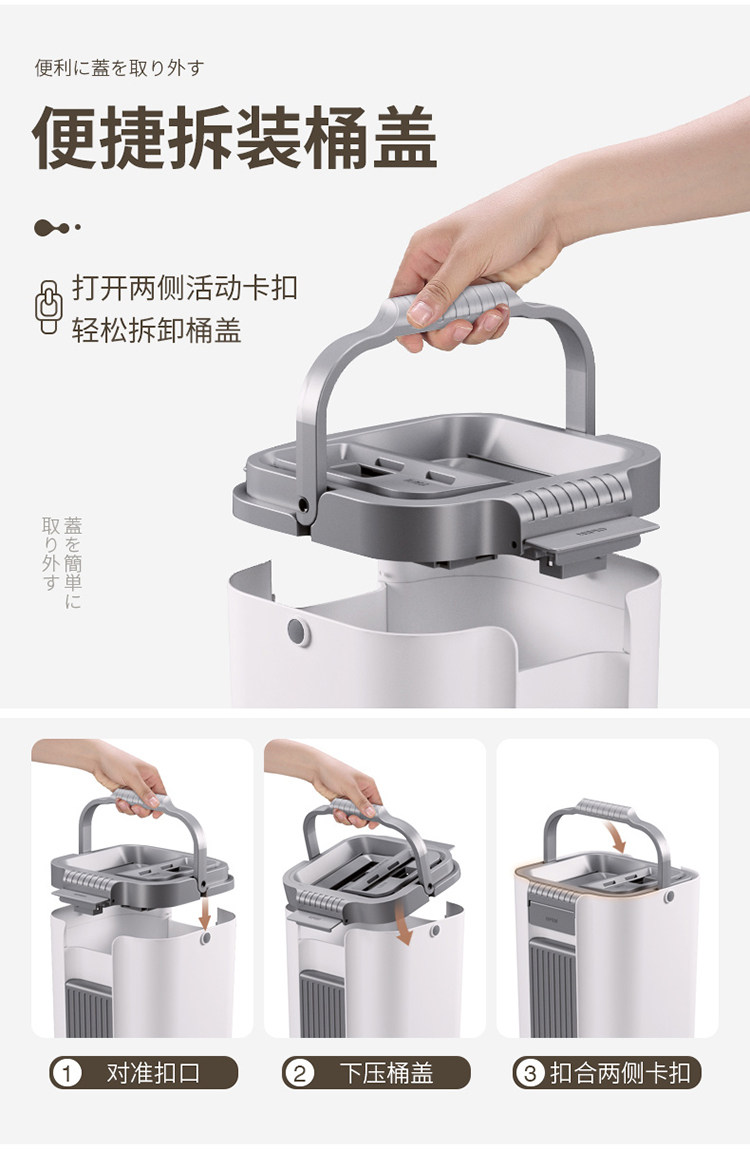 便利に蓋を取り外す

便捷拆装桶盖

打开两侧活动卡扣
轻松拆卸桶盖

蓋を簡単に取り外す

1 对准扣口

2 下压桶盖

3 扣合两侧卡扣