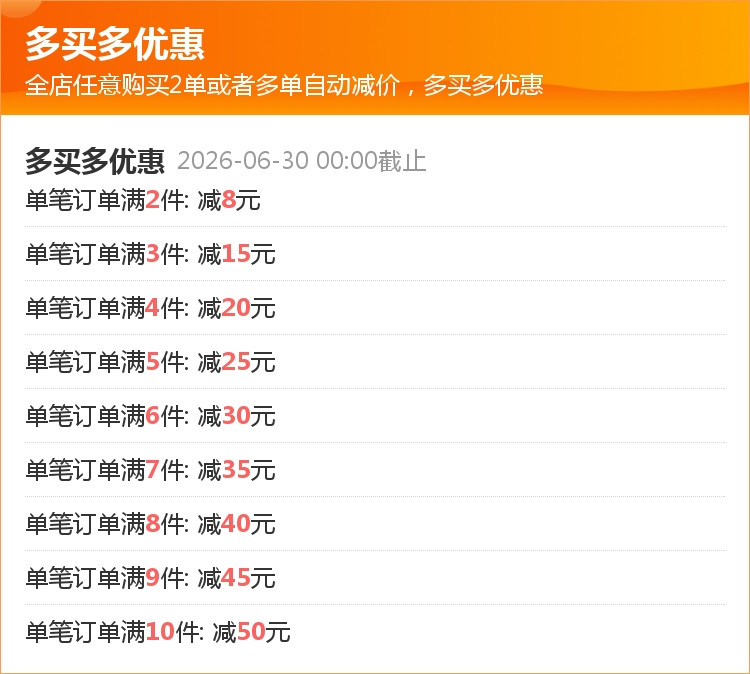 多买多优惠
全店任意购买2单或者多单自动减价，多买多优惠

多买多优惠 2026-06-30 00:00截止
单笔订单满2件: 减8元

单笔订单满3件: 减15元

单笔订单满4件: 减20元

单笔订单满5件: 减25元

单笔订单满6件: 减30元

单笔订单满7件: 减35元

单笔订单满8件: 减40元

单笔订单满9件: 减45元

单笔订单满10件: 减50元