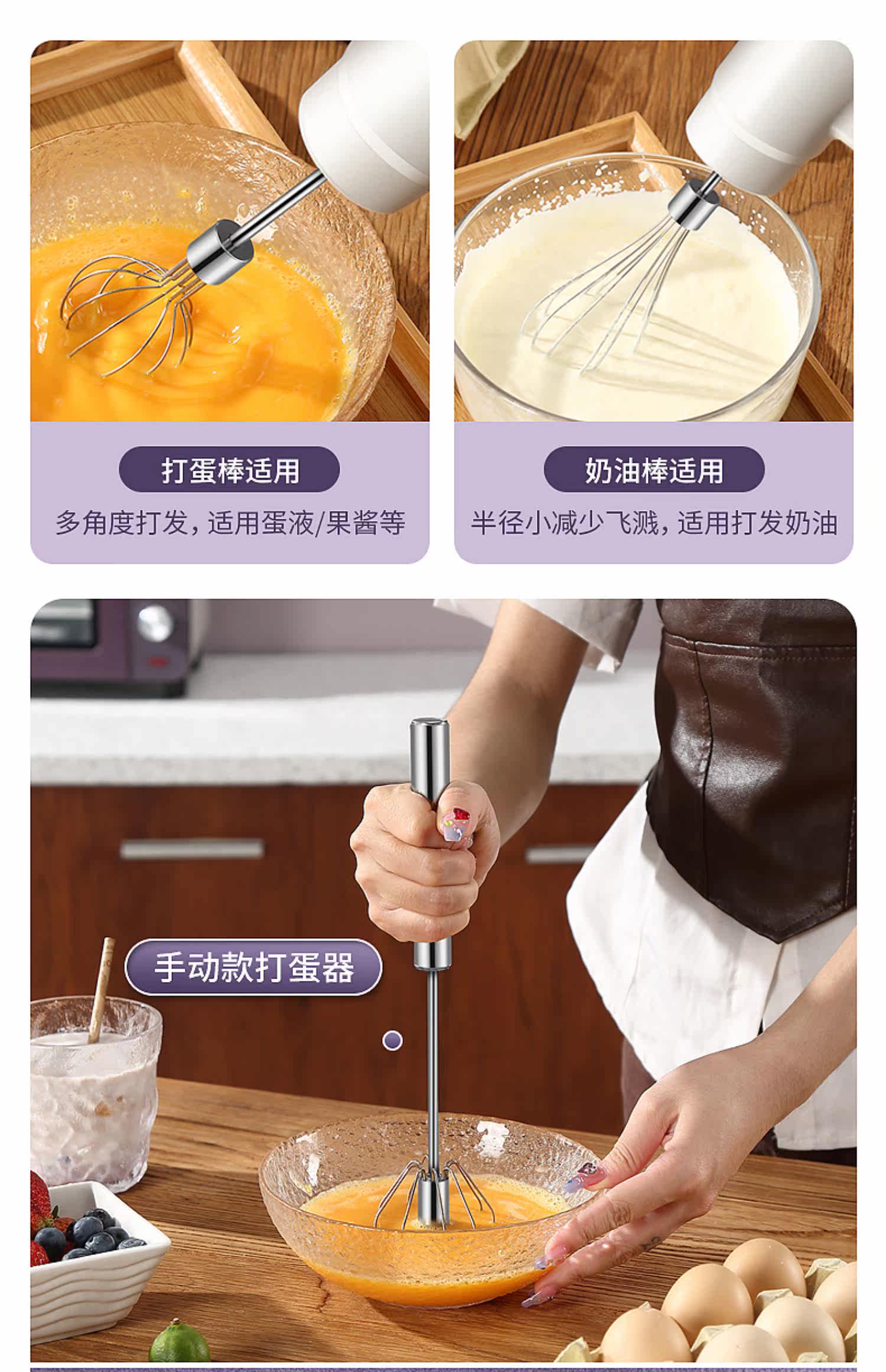 打蛋棒适用

多角度打发，适用蛋液/果酱等

奶油棒适用

半径小减少飞溅，适用打发奶油

手动款打蛋器