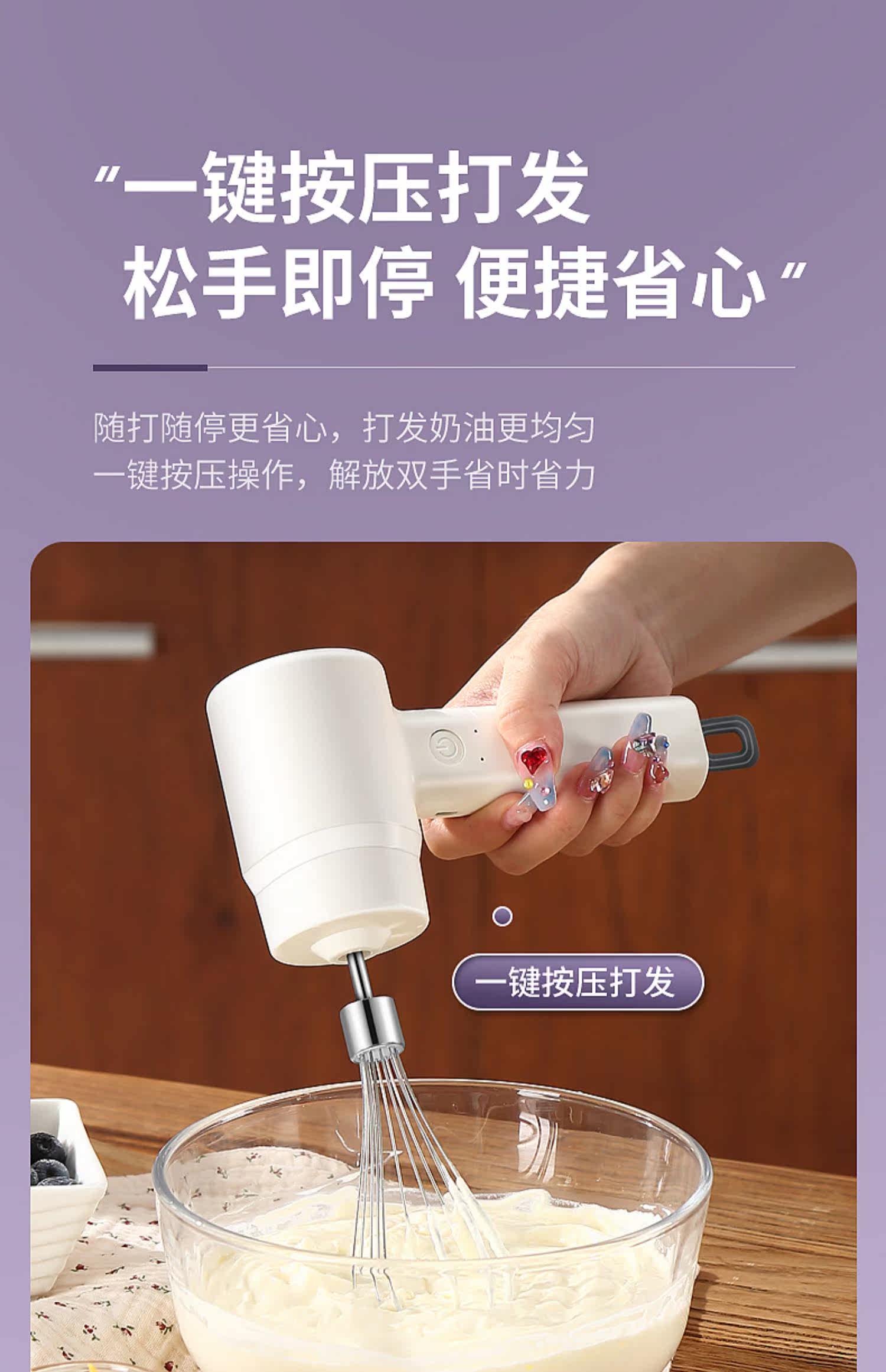 “一键按压打发
松手即停 便捷省心”

随打随停更省心，打发奶油更均匀
一键按压操作，解放双手省时省力

一键按压打发