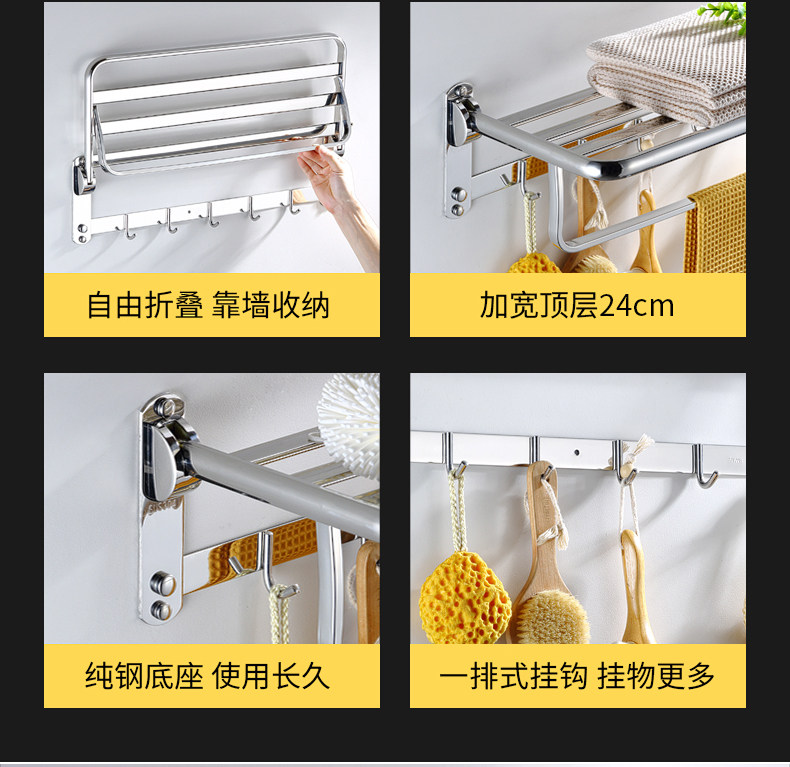 自由折叠 靠墙收纳

加宽顶层24cm

纯钢底座 使用长久

一排式挂钩 挂物更多