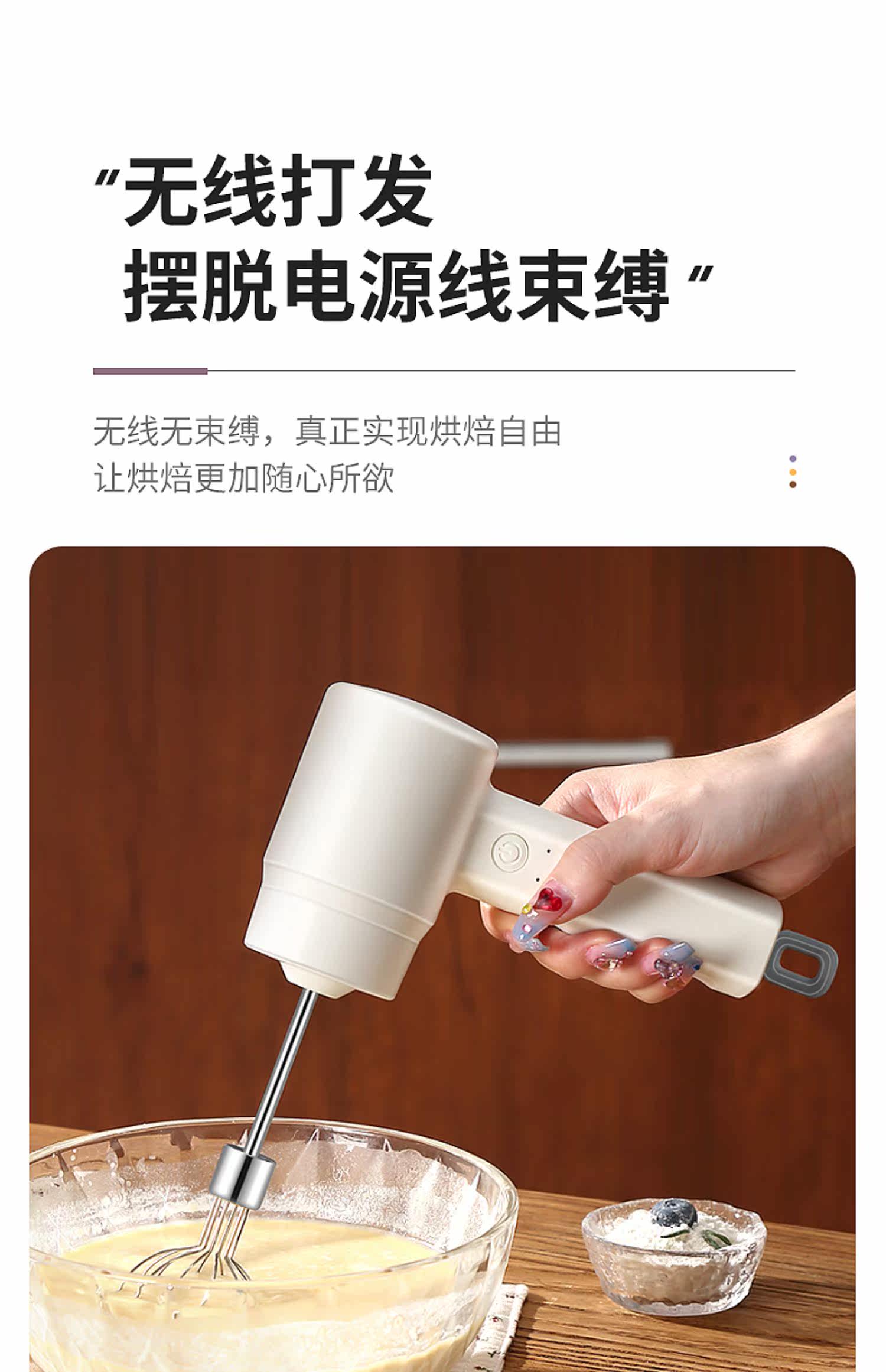 “无线打发
摆脱电源线束缚”

无线无束缚，真正实现烘焙自由
让烘焙更加随心所欲