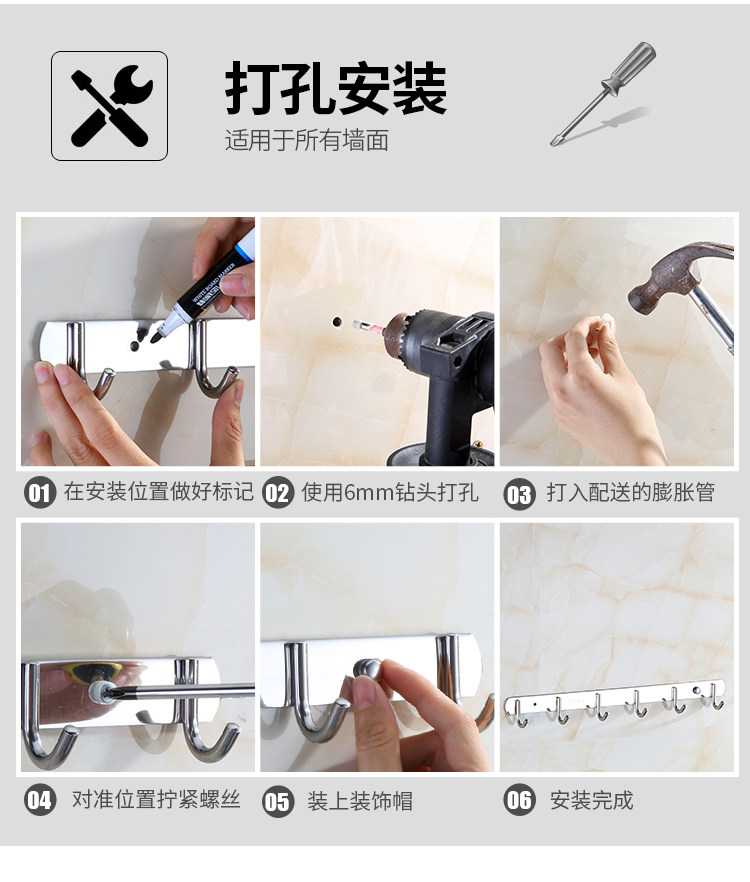 打孔安装

适用于所有墙面

WHITE BOARD MARKER

01 在安装位置做好标记

02 使用6mm钻头打孔

03 打入配送的膨胀管

04 对准位置拧紧螺丝

05 装上装饰帽

06 安装完成