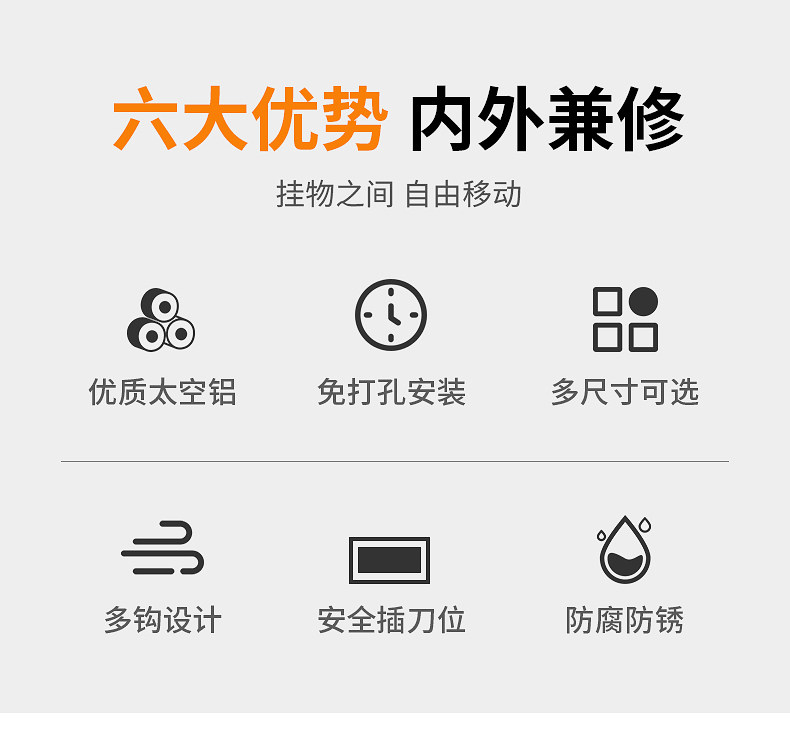 六大优势 内外兼修

挂物之间 自由移动

优质太空铝

免打孔安装

多尺寸可选

多钩设计

安全插刀位

防腐防锈