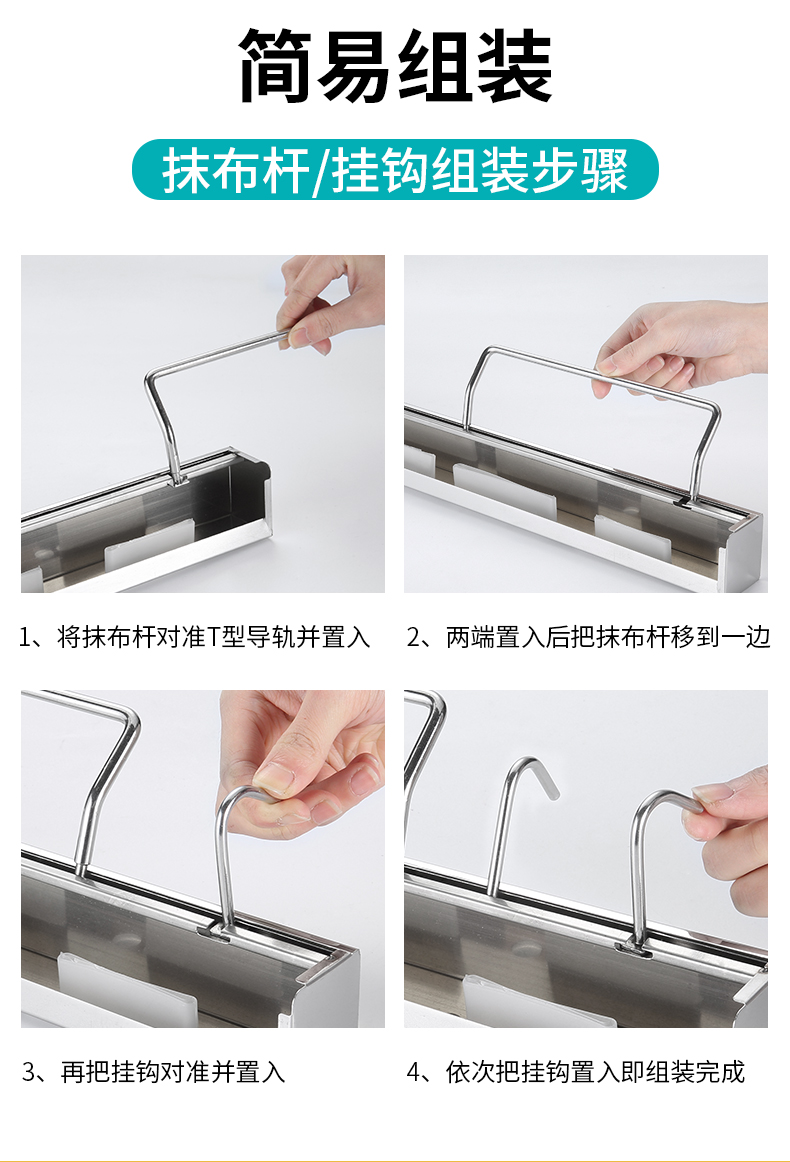 简易组装

抹布杆/挂钩组装步骤

1、将抹布杆对准T型导轨并置入

2、两端置入后把抹布杆移到一边

3、再把挂钩对准并置入

4、依次把挂钩置入即组装完成