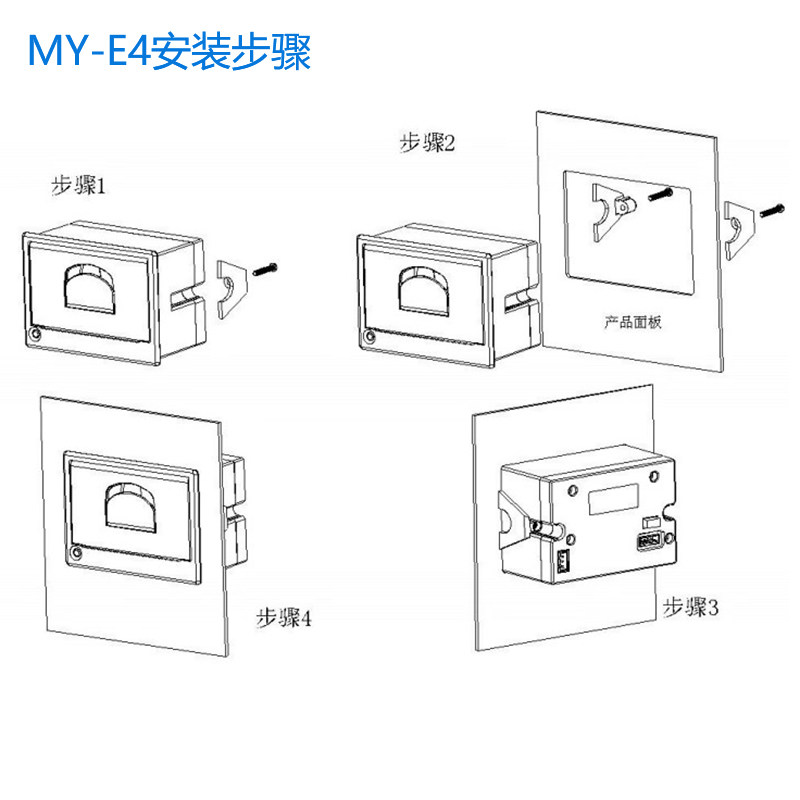 MY-E4安装步骤

步骤1

步骤2

产品面板

步骤4

步骤3