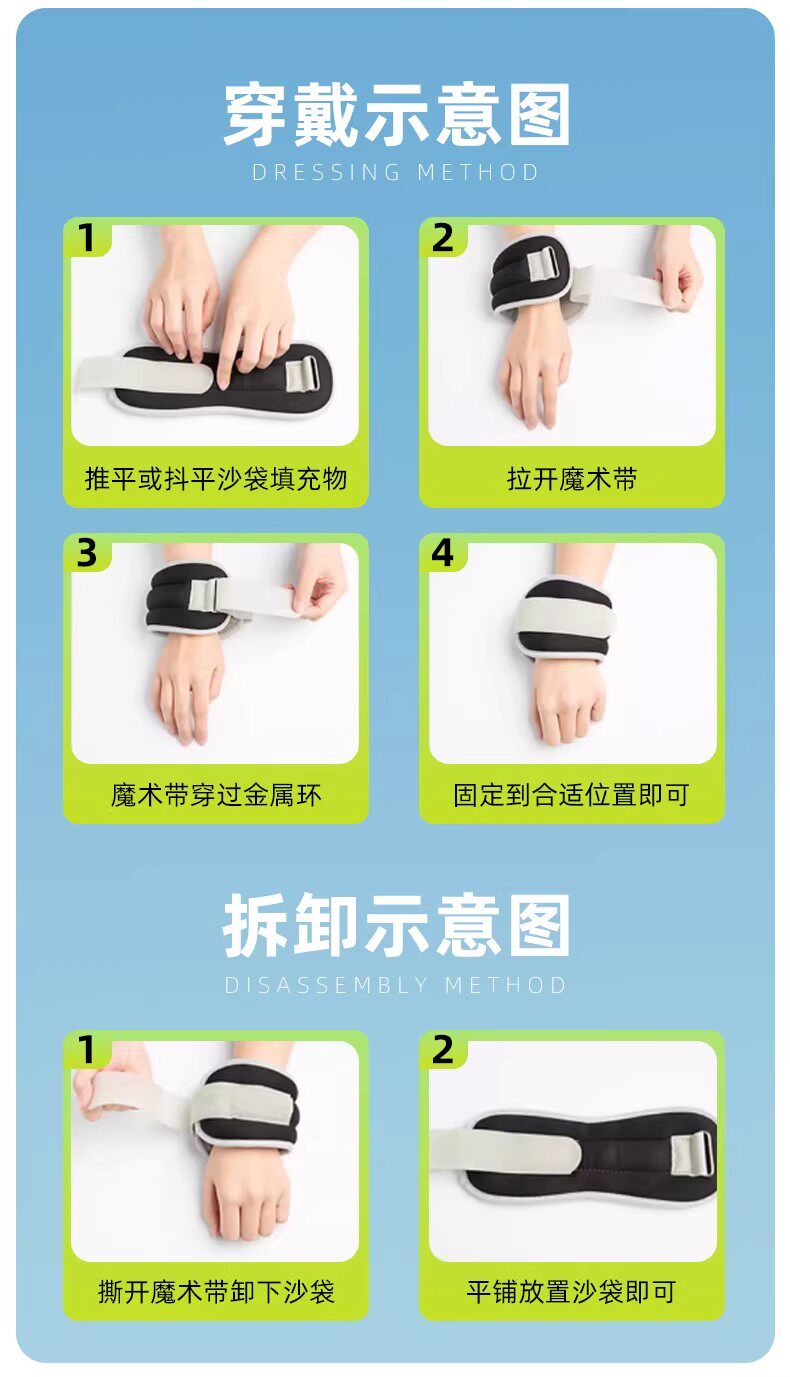 穿戴示意图
DRESSING METHOD

1
推平或抖平沙袋填充物

2
拉开魔术带

3
魔术带穿过金属环

4
固定到合适位置即可

拆卸示意图
DISASSEMBLY METHOD

1
撕开魔术带卸下沙袋

2
平铺放置沙袋即可