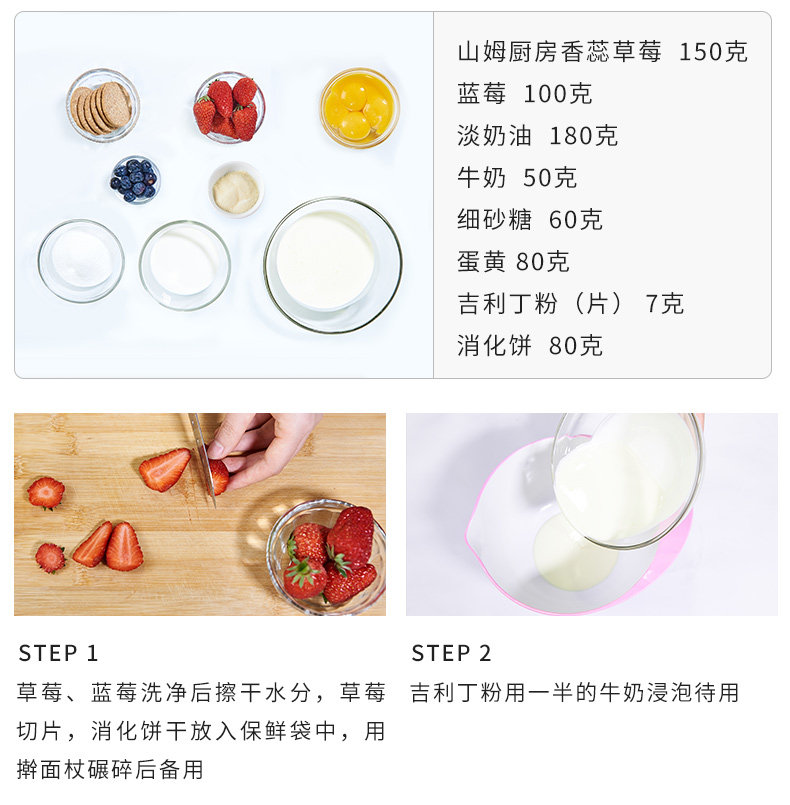 山姆厨房香蕊草莓 150克
蓝莓 100克
淡奶油 180克
牛奶 50克
细砂糖 60克
蛋黄 80克
吉利丁粉（片） 7克
消化饼 80克

STEP 1
草莓、蓝莓洗净后擦干水分，草莓切片，消化饼干放入保鲜袋中，用擀面杖碾碎后备用

STEP 2
吉利丁粉用一半的牛奶浸泡待用