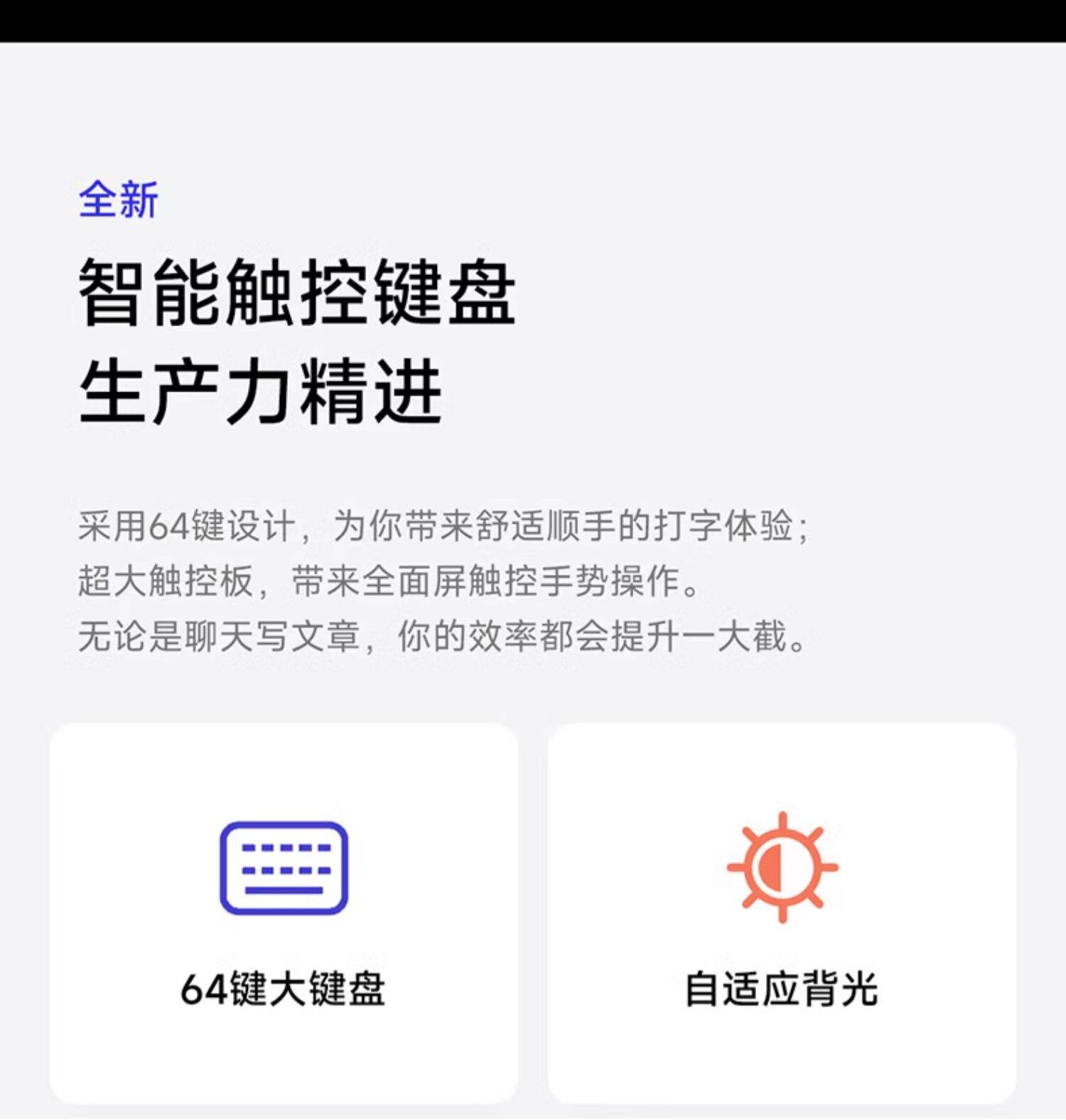 全新

智能触控键盘
生产力精进

采用64键设计，为你带来舒适顺手的打字体验；
超大触控板，带来全面屏触控手势操作。
无论是聊天写文章，你的效率都会提升一大截。

64键大键盘

自适应背光