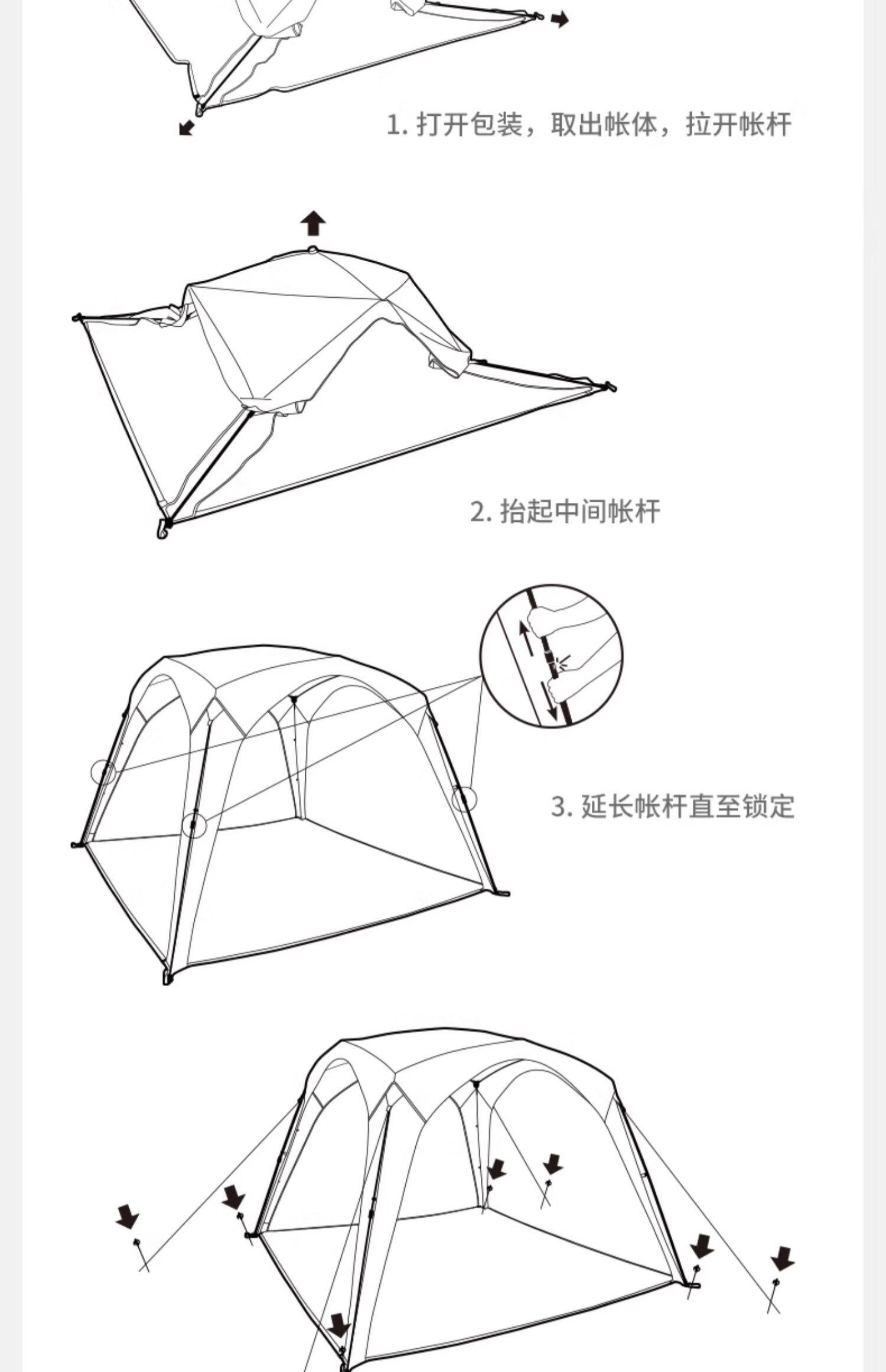 1. 打开包装，取出帐体，拉开帐杆

2. 抬起中间帐杆

3. 延长帐杆直至锁定