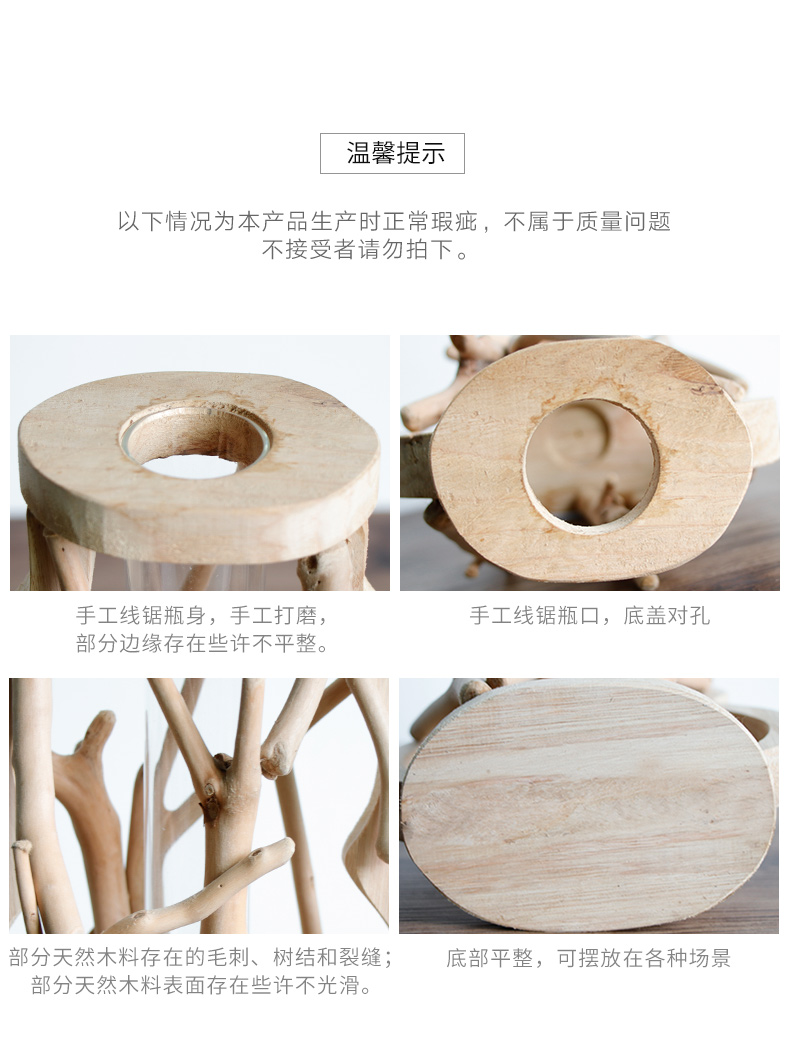 温馨提示

以下情况为本产品生产时正常瑕疵，不属于质量问题
不接受者请勿拍下。

手工线锯瓶身，手工打磨，
部分边缘存在些许不平整。

手工线锯瓶口，底盖对孔

部分天然木料存在的毛刺、树结和裂缝；
部分天然木料表面存在些许不光滑。

底部平整，可摆放在各种场景