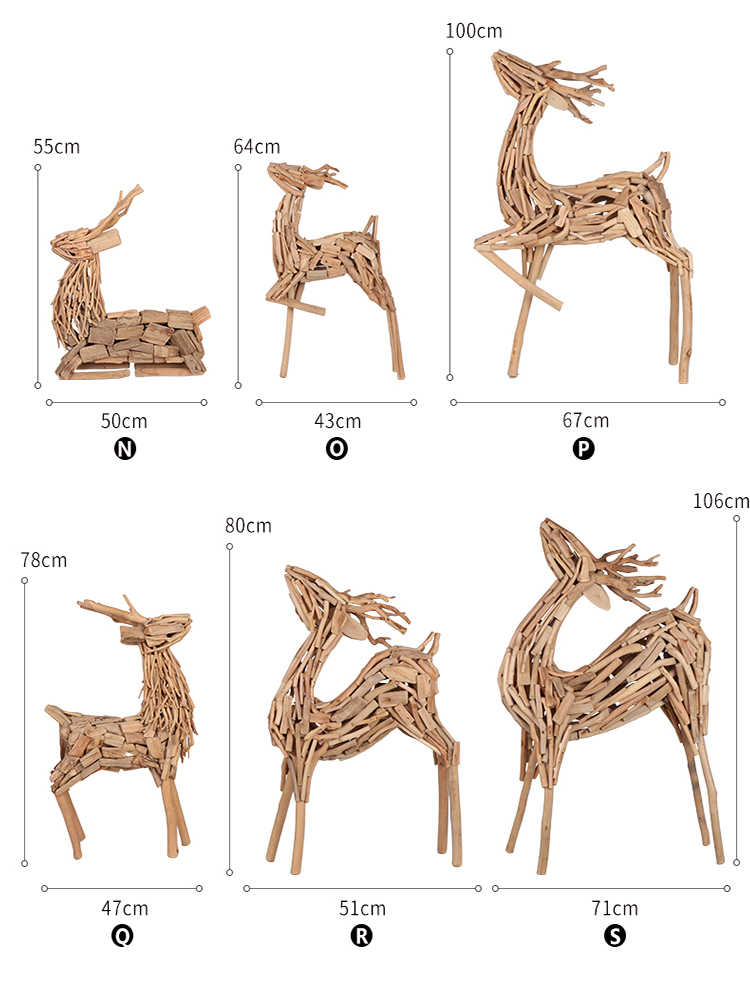 55cm

50cm

N

64cm

43cm

O

100cm

67cm

P

78cm

47cm

Q

80cm

51cm

R

106cm

71cm

S