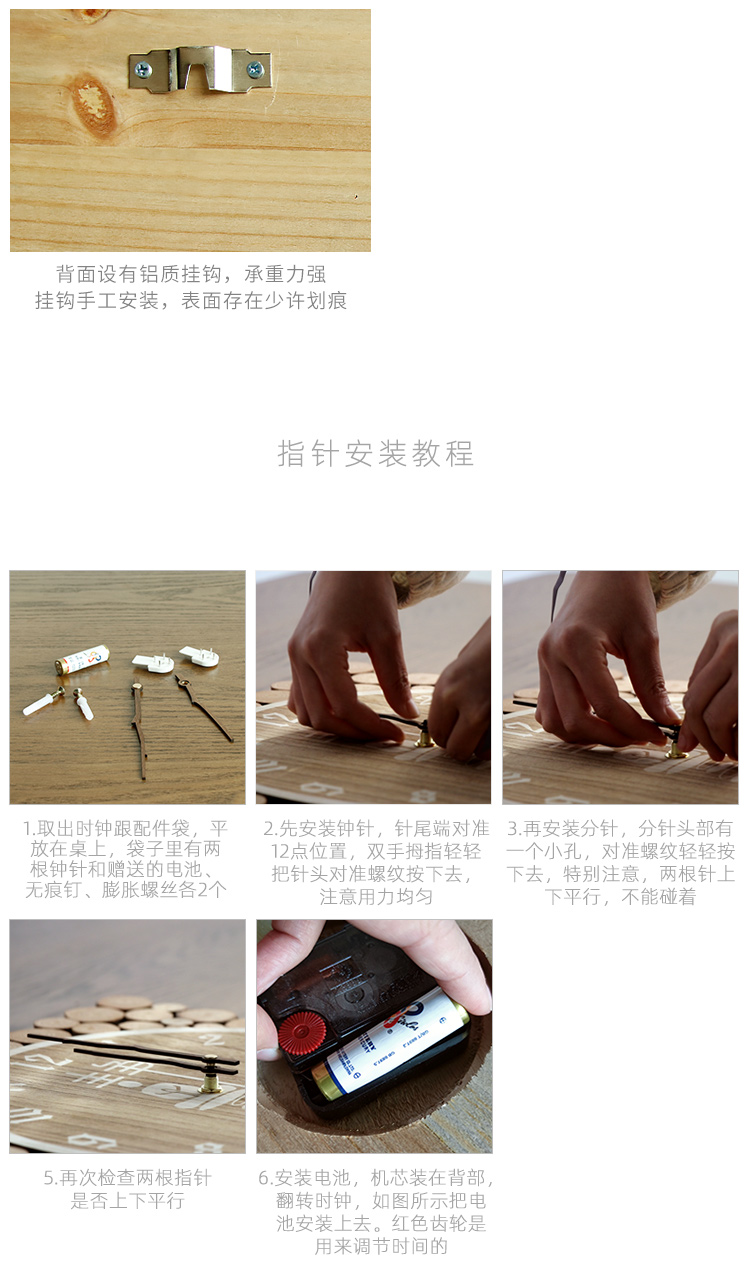 背面设有铝质挂钩，承重力强
挂钩手工安装，表面存在少许划痕

指针安装教程

1.取出时钟跟配件袋，平放在桌上，袋子里有两根钟针和赠送的电池、无痕钉、膨胀螺丝各2个

2.先安装钟针，针尾端对准12点位置，双手拇指轻轻把针头对准螺纹按下去，注意用力均匀

3.再安装分针，分针头部有一个小孔，对准螺纹轻轻按下去，特别注意，两根针上下平行，不能碰着

5.再次检查两根指针是否上下平行

6.安装电池，机芯装在背部，翻转时钟，如图所示把电池安装上去。红色齿轮是用来调节时间的