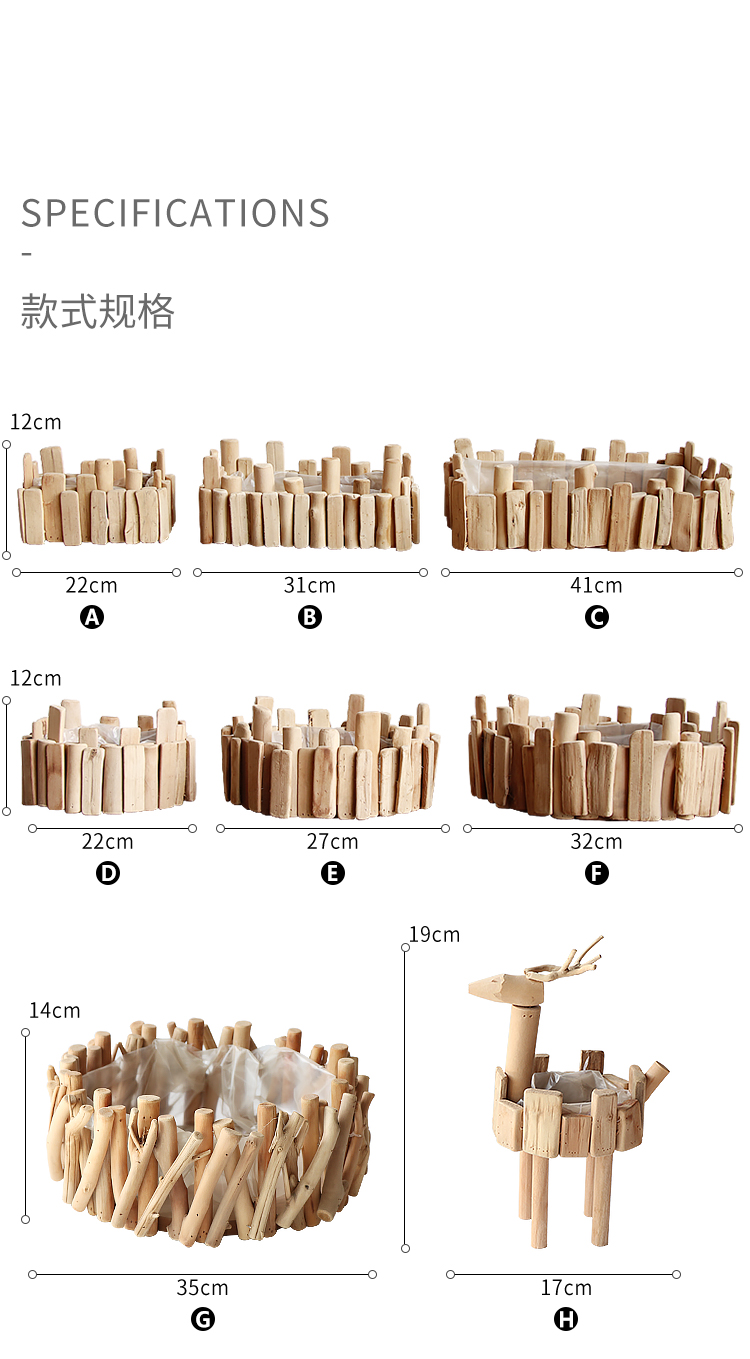 SPECIFICATIONS
-
款式规格

12cm
22cm
A
31cm
B
41cm
C

12cm
22cm
D
27cm
E
32cm
F

14cm
35cm
G
19cm
17cm
H