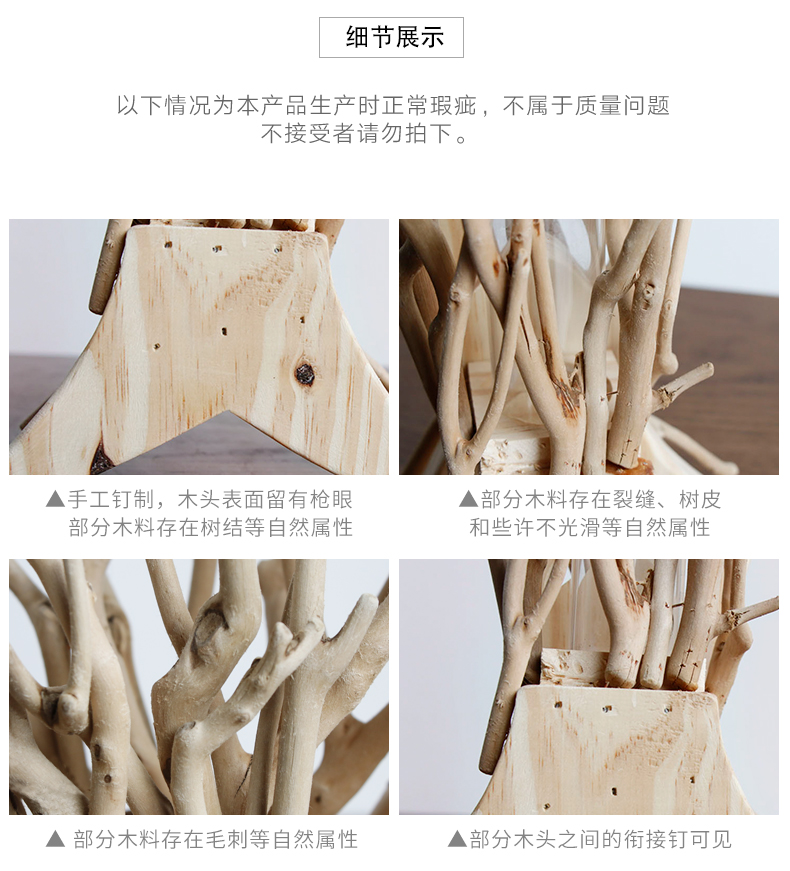 细节展示

以下情况为本产品生产时正常瑕疵，不属于质量问题
不接受者请勿拍下。

▲手工钉制，木头表面留有枪眼
部分木料存在树结等自然属性

▲部分木料存在裂缝、树皮
和些许不光滑等自然属性

▲ 部分木料存在毛刺等自然属性

▲部分木头之间的衔接钉可见