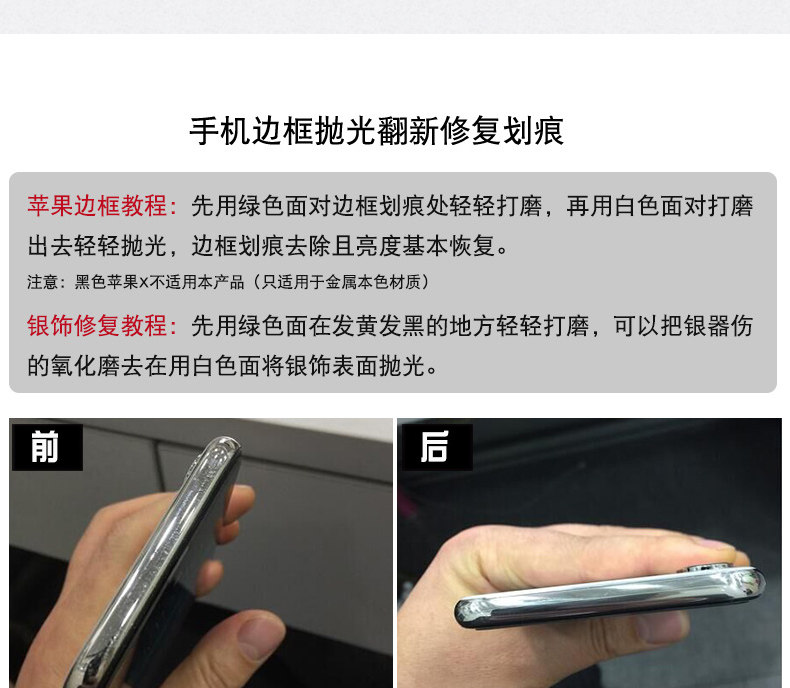 手机边框抛光翻新修复划痕

苹果边框教程：先用绿色面对边框划痕处轻轻打磨，再用白色面对打磨出去轻轻抛光，边框划痕去除且亮度基本恢复。

注意：黑色苹果X不适用本产品（只适用于金属本色材质）

银饰修复教程：先用绿色面在发黄发黑的地方轻轻打磨，可以把银器伤的氧化磨去在用白色面将银饰表面抛光。

前

后