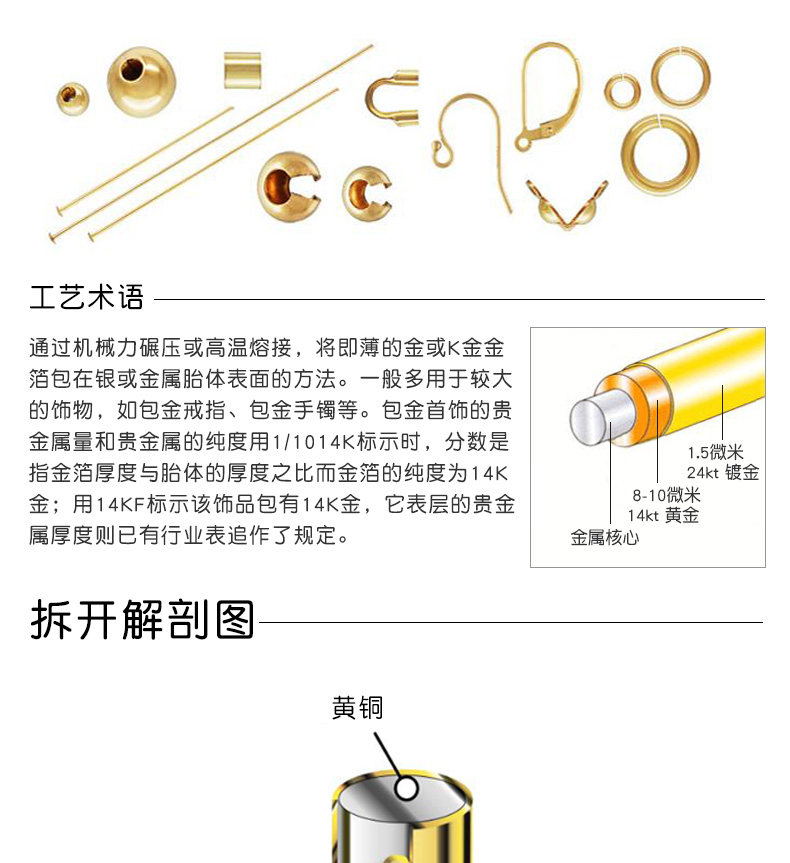 工艺术语

通过机械力碾压或高温熔接，将即薄的金或K金金箔包在银或金属胎体表面的方法。一般多用于较大的饰物，如包金戒指、包金手镯等。包金首饰的贵金属量和贵金属的纯度用1/1014K标示时，分数是指金箔厚度与胎体的厚度之比而金箔的纯度为14K金；用14KF标示该饰品包有14K金，它表层的贵金属厚度则已有行业表追作了规定。

1.5微米
24kt 镀金
8-10微米
14kt 黄金
金属核心

拆开解剖图

黄铜