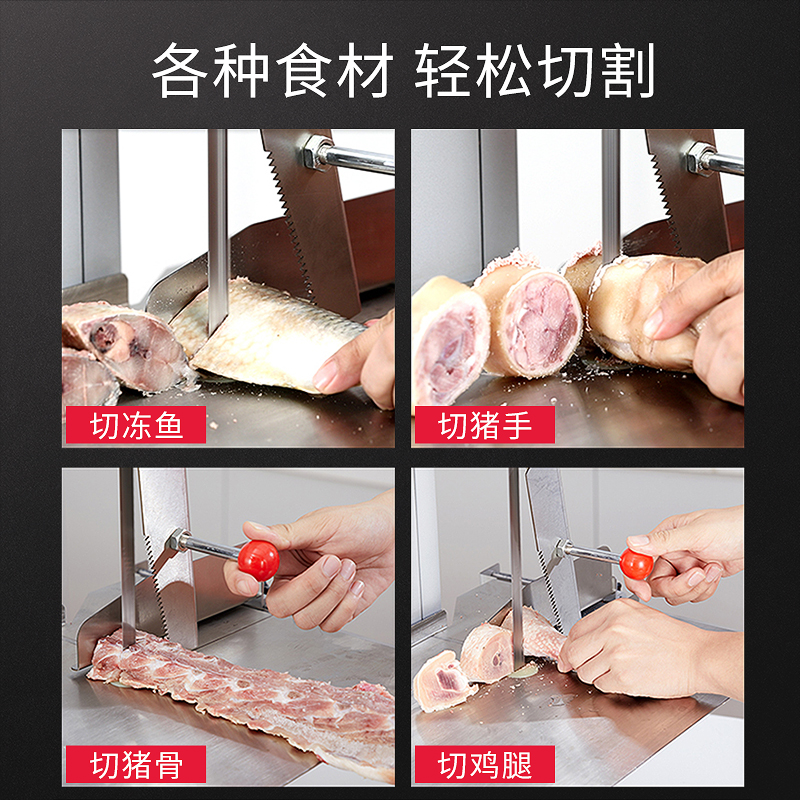 各种食材 轻松切割

切冻鱼

切猪手

切猪骨

切鸡腿