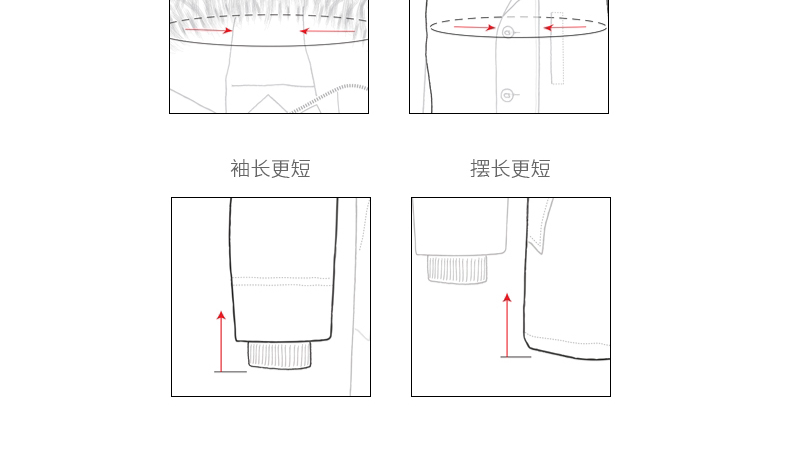 袖长更短

摆长更短