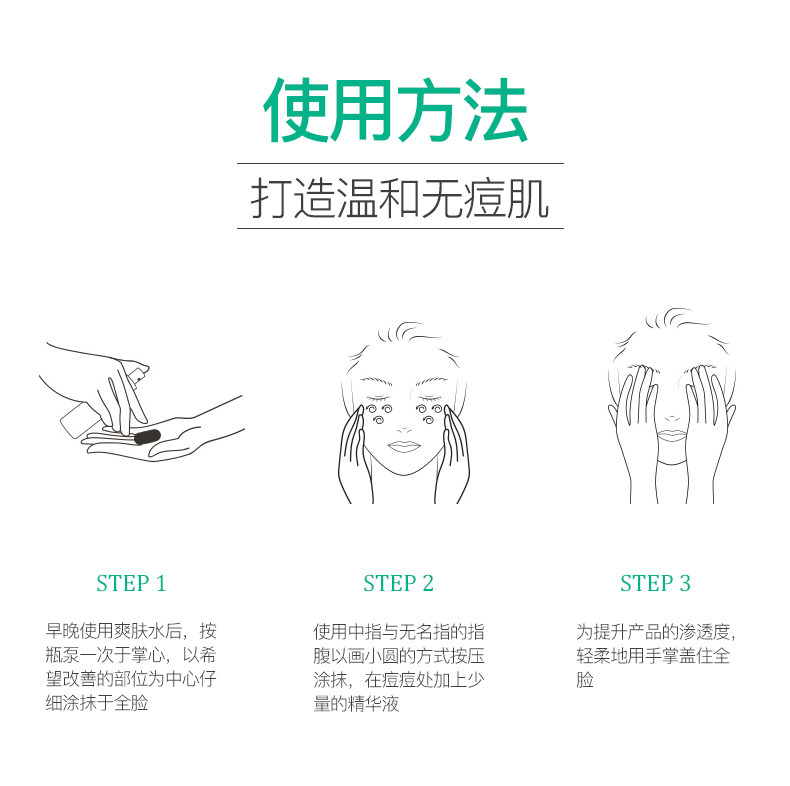 使用方法

打造温和无痘肌

STEP 1

早晚使用爽肤水后，按瓶泵一次于掌心，以希望改善的部位为中心仔细涂抹于全脸

STEP 2

使用中指与无名指的指腹以画小圆的方式按压涂抹，在痘痘处加上少量的精华液

STEP 3

为提升产品的渗透度，轻柔地用手掌盖住全脸