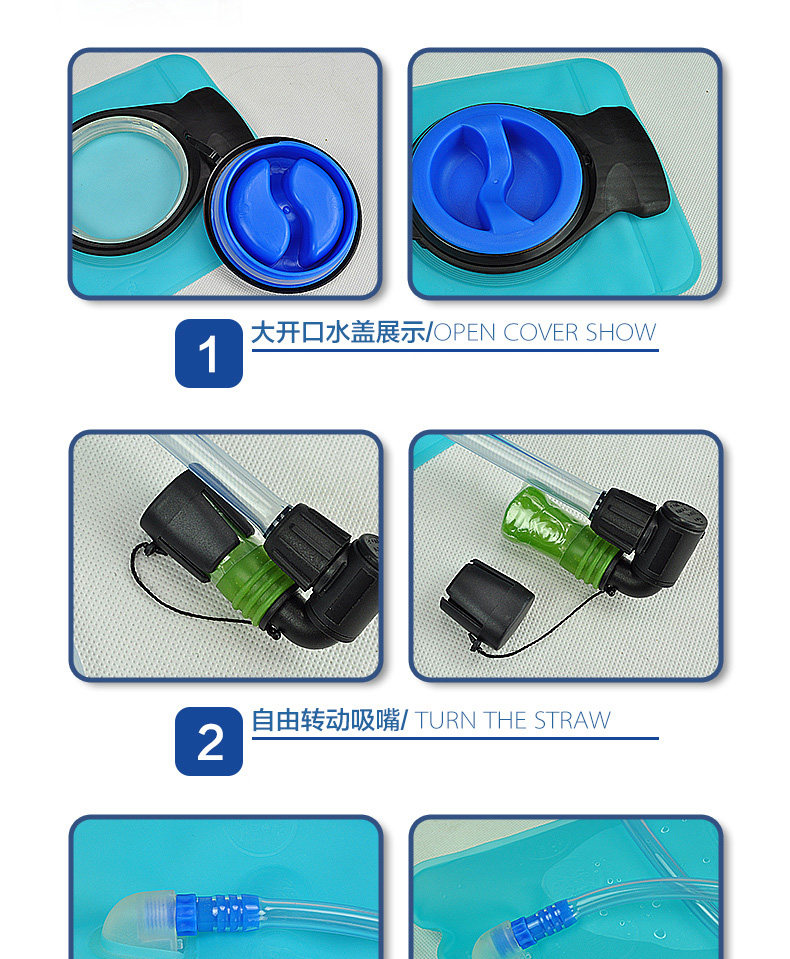 1 大开口水盖展示/OPEN COVER SHOW

2 自由转动吸嘴/ TURN THE STRAW