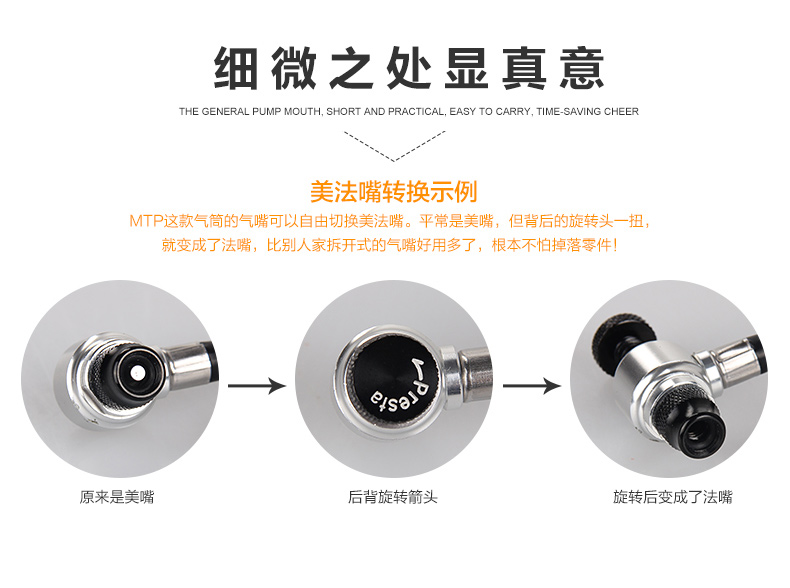 细微之处显真意

THE GENERAL PUMP MOUTH, SHORT AND PRACTICAL, EASY TO CARRY, TIME-SAVING CHEER

美法嘴转换示例

MTP这款气筒的气嘴可以自由切换美法嘴。平常是美嘴，但背后的旋转头一扭，就变成了法嘴，比别人家拆开式的气嘴好用多了，根本不怕掉落零件！

Presta

原来是美嘴

后背旋转箭头

旋转后变成了法嘴