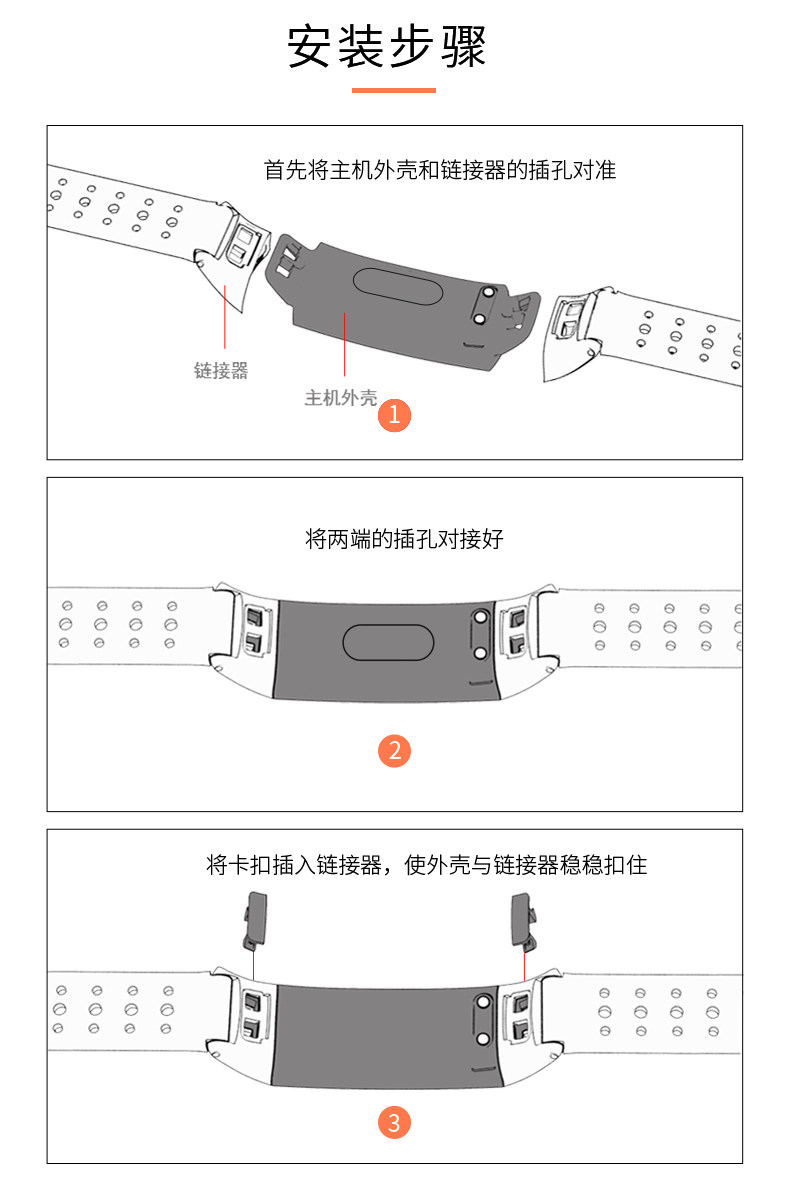 安装步骤

首先将主机外壳和链接器的插孔对准

链接器

主机外壳

1

将两端的插孔对接好

2

将卡扣插入链接器，使外壳与链接器稳稳扣住

3