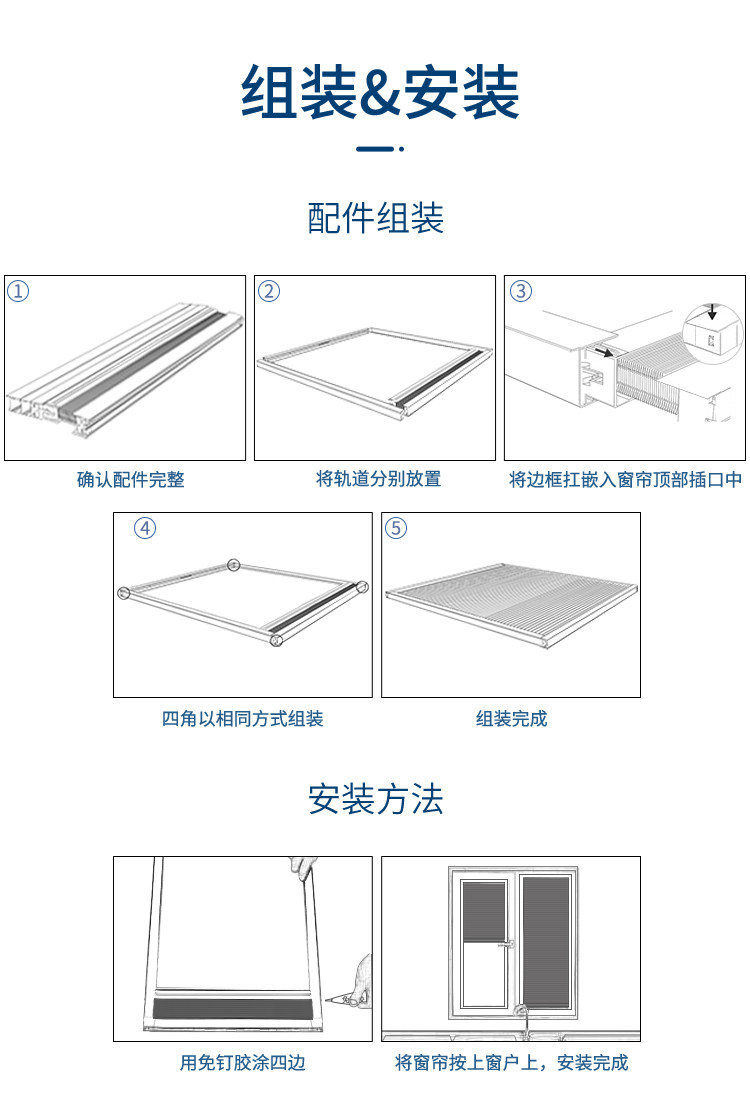 组装&安装

配件组装

①
确认配件完整

②
将轨道分别放置

③
将边框扛嵌入窗帘顶部插口中

④
四角以相同方式组装

⑤
组装完成

安装方法

用免钉胶涂四边

将窗帘按上窗户上，安装完成