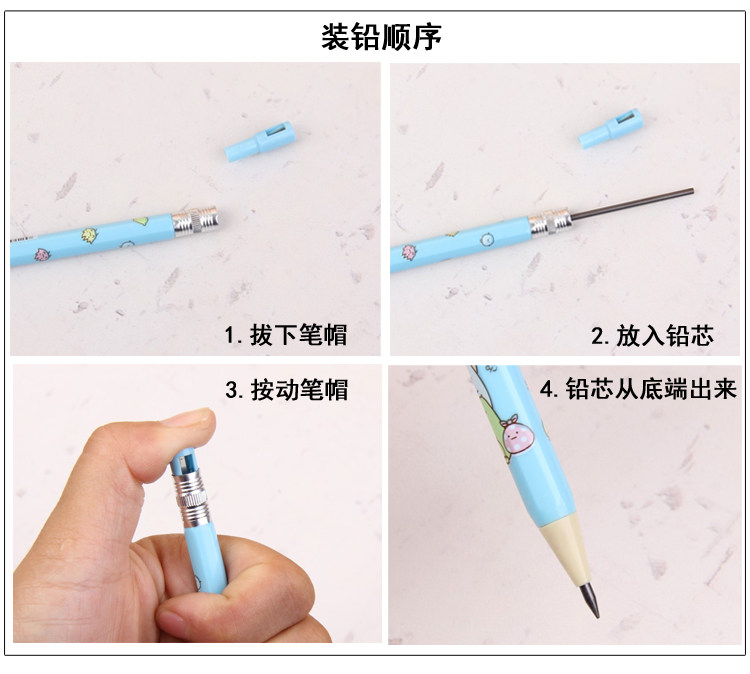 装铅顺序

1. 拔下笔帽

2. 放入铅芯

3. 按动笔帽

4. 铅芯从底端出来