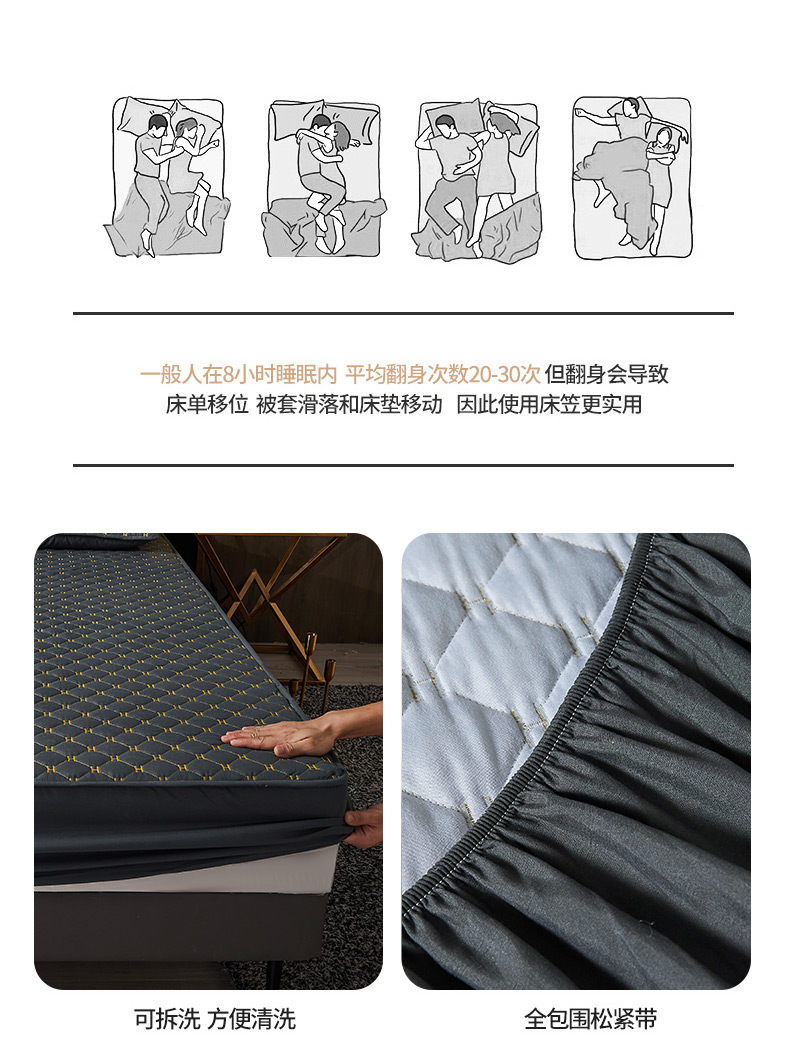 一般人在8小时睡眠内 平均翻身次数20-30次 但翻身会导致床单移位 被套滑落和床垫移动 因此使用床笠更实用

可拆洗 方便清洗

全包围松紧带