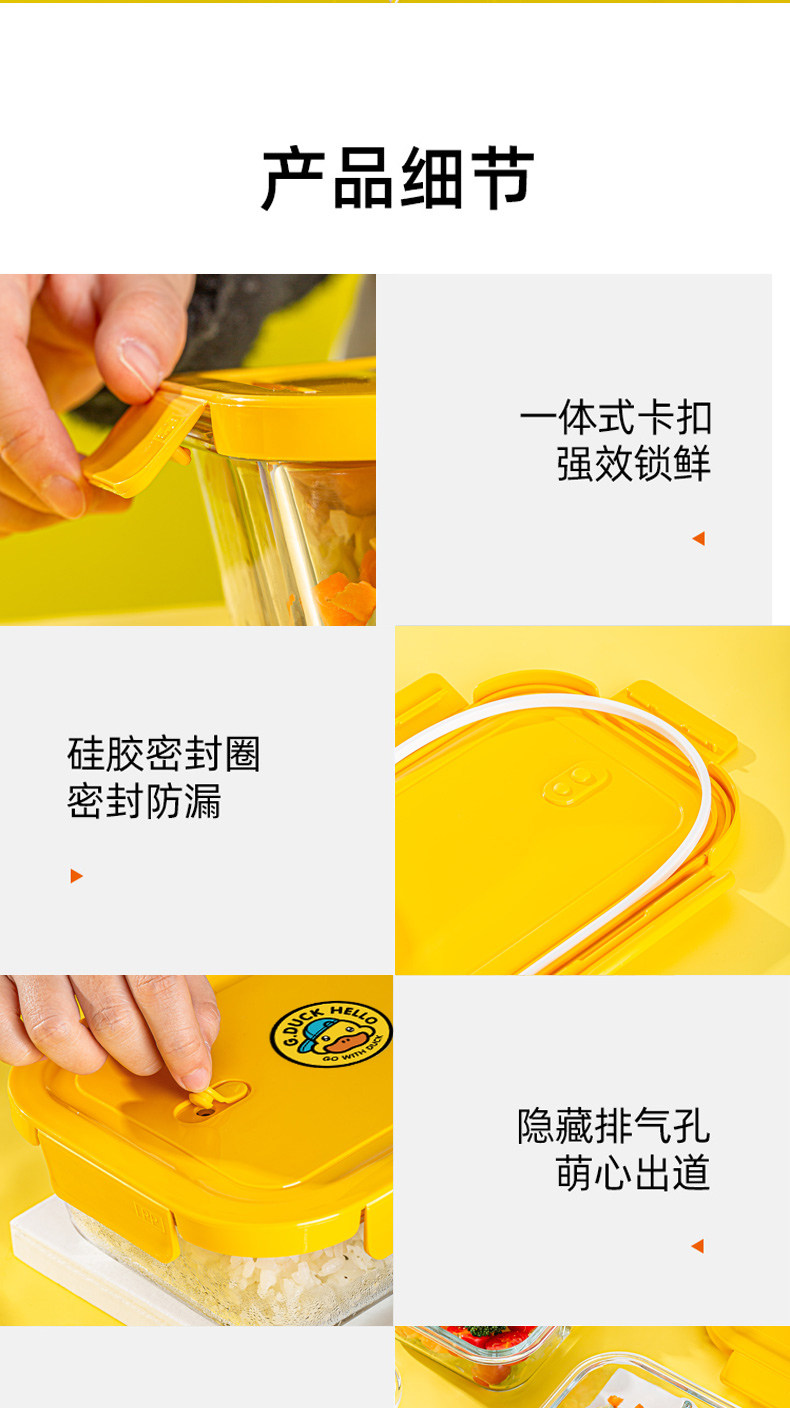 产品细节

一体式卡扣
强效锁鲜

硅胶密封圈
密封防漏

G.DUCK HELLO
GO WITH DUCK

隐藏排气孔
萌心出道