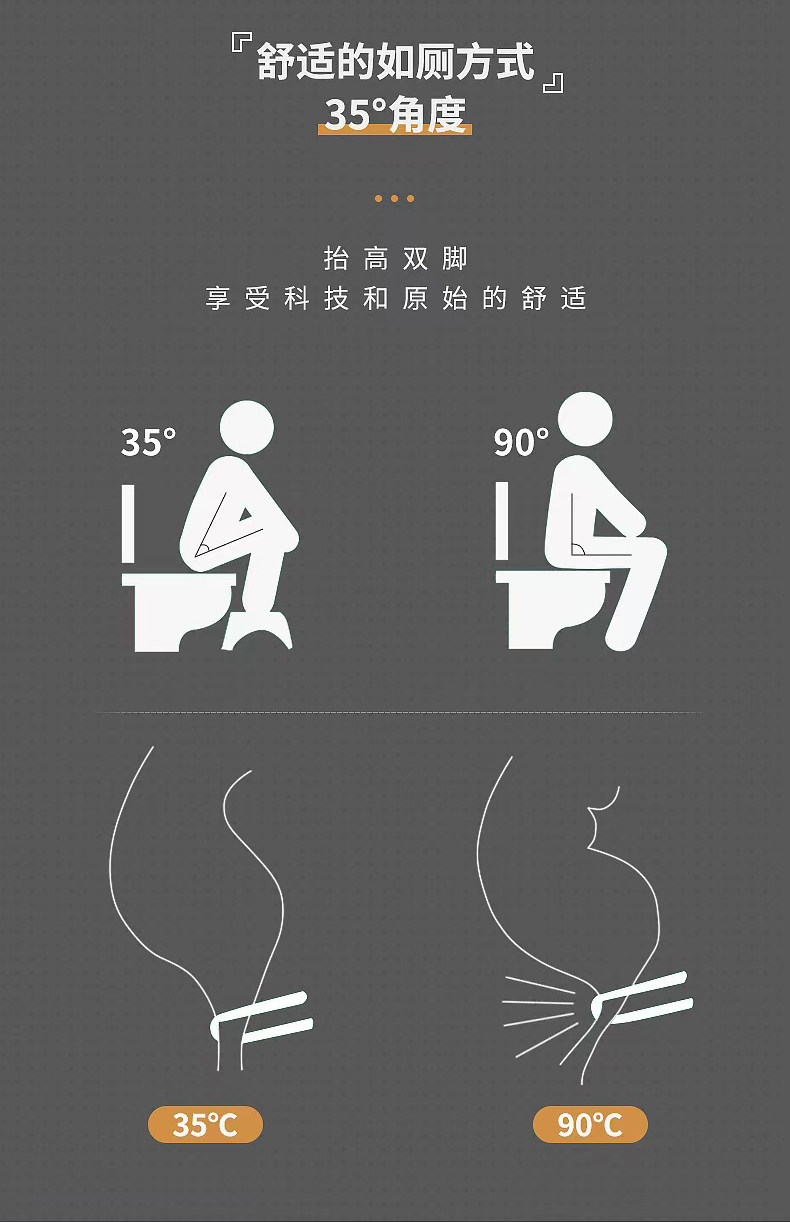 『舒适的如厕方式』
35°角度

抬高双脚
享受科技和原始的舒适

35°

90°

35℃

90℃