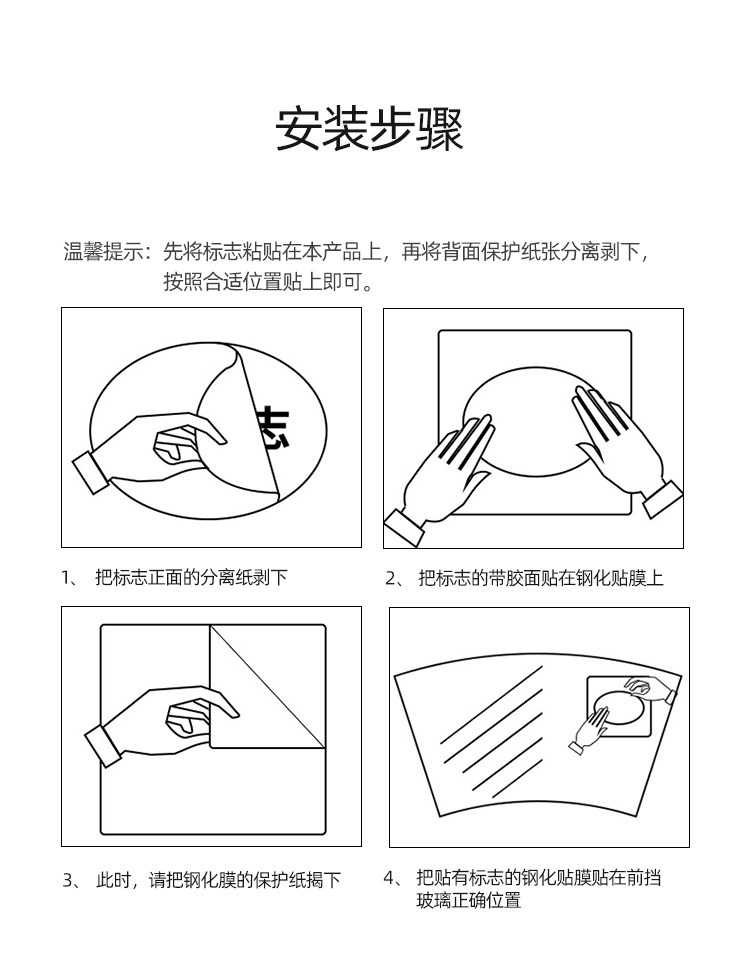 安装步骤

温馨提示：先将标志粘贴在本产品上，再将背面保护纸张分离剥下，按照合适位置贴上即可。

志

1、 把标志正面的分离纸剥下

2、 把标志的带胶面贴在钢化贴膜上

3、 此时，请把钢化膜的保护纸揭下

4、 把贴有标志的钢化贴膜贴在前挡玻璃正确位置